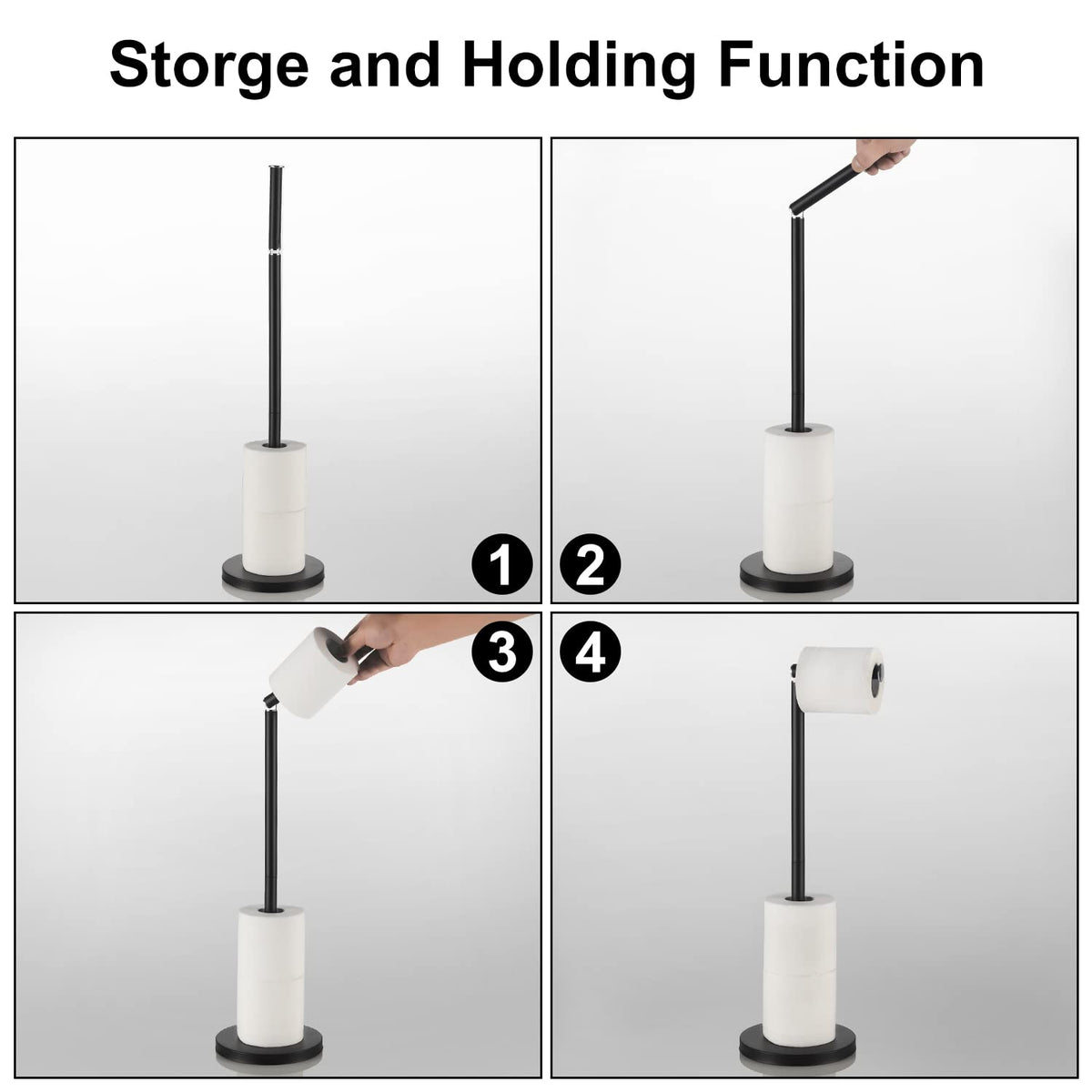 Storge and Holding Function

1

2

3

4