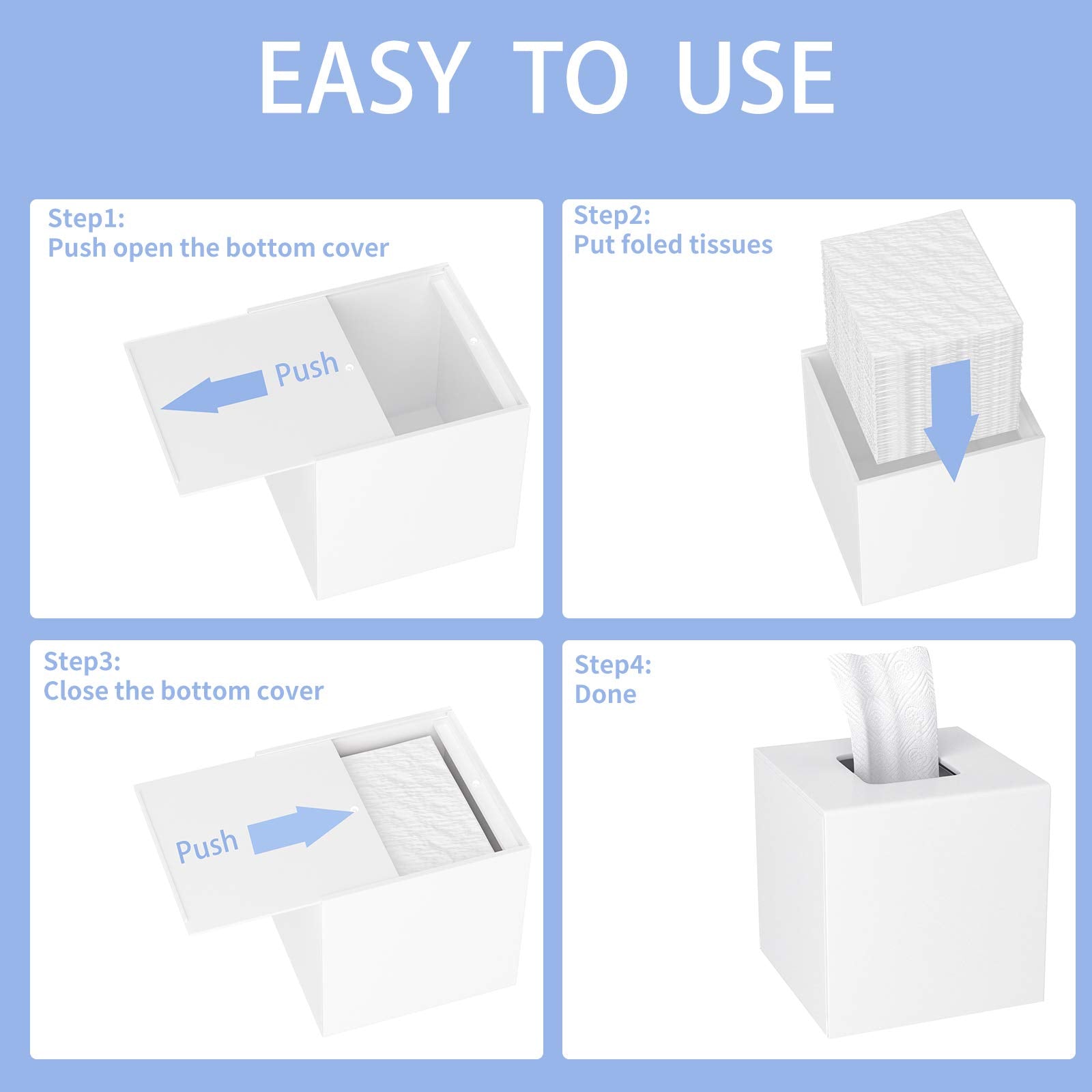 EASY TO USE

Step1:
Push open the bottom cover

Push

Step2:
Put foled tissues

Step3:
Close the bottom cover

Push

Step4:
Done