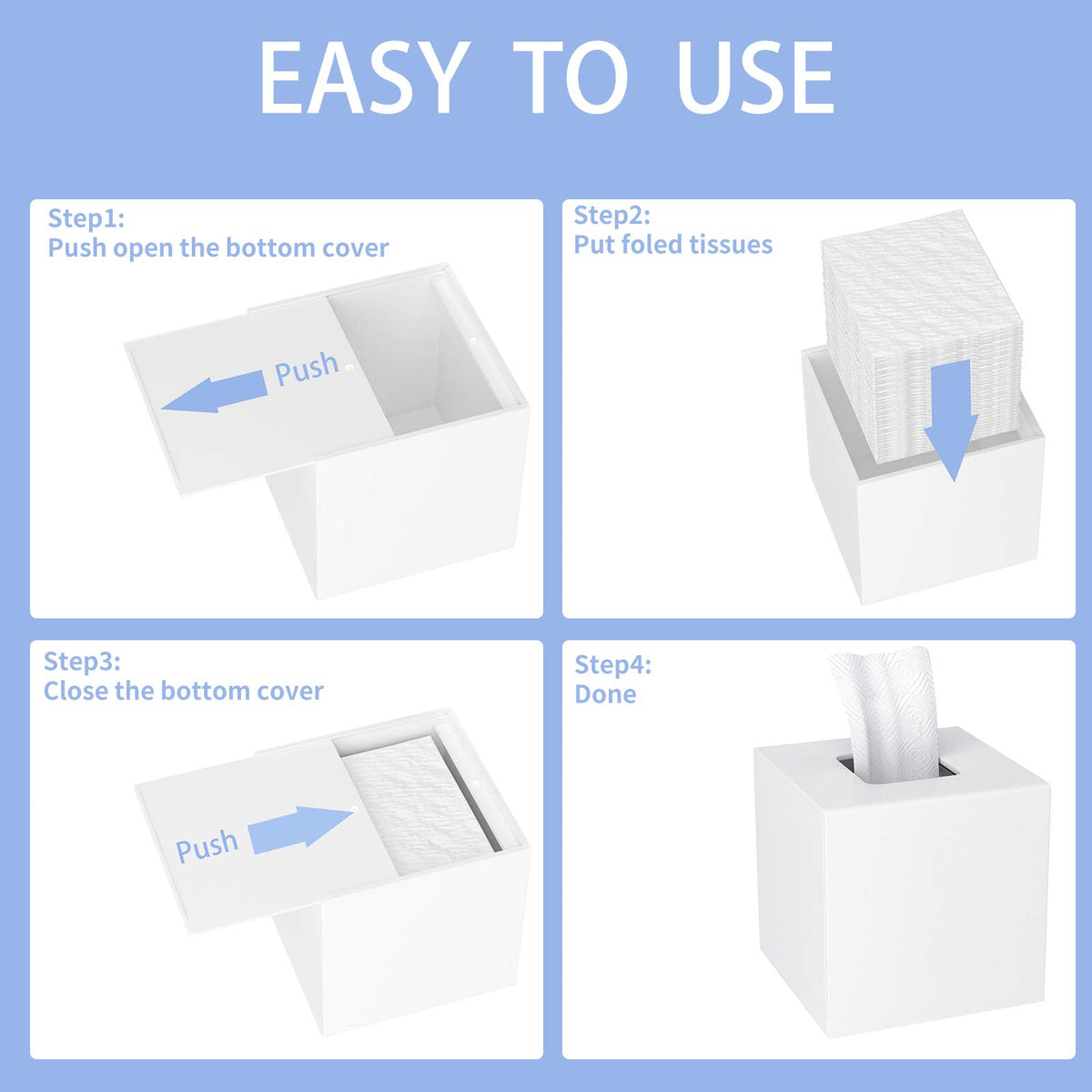 EASY TO USE

Step1:
Push open the bottom cover

Push

Step2:
Put foled tissues

Step3:
Close the bottom cover

Push

Step4:
Done