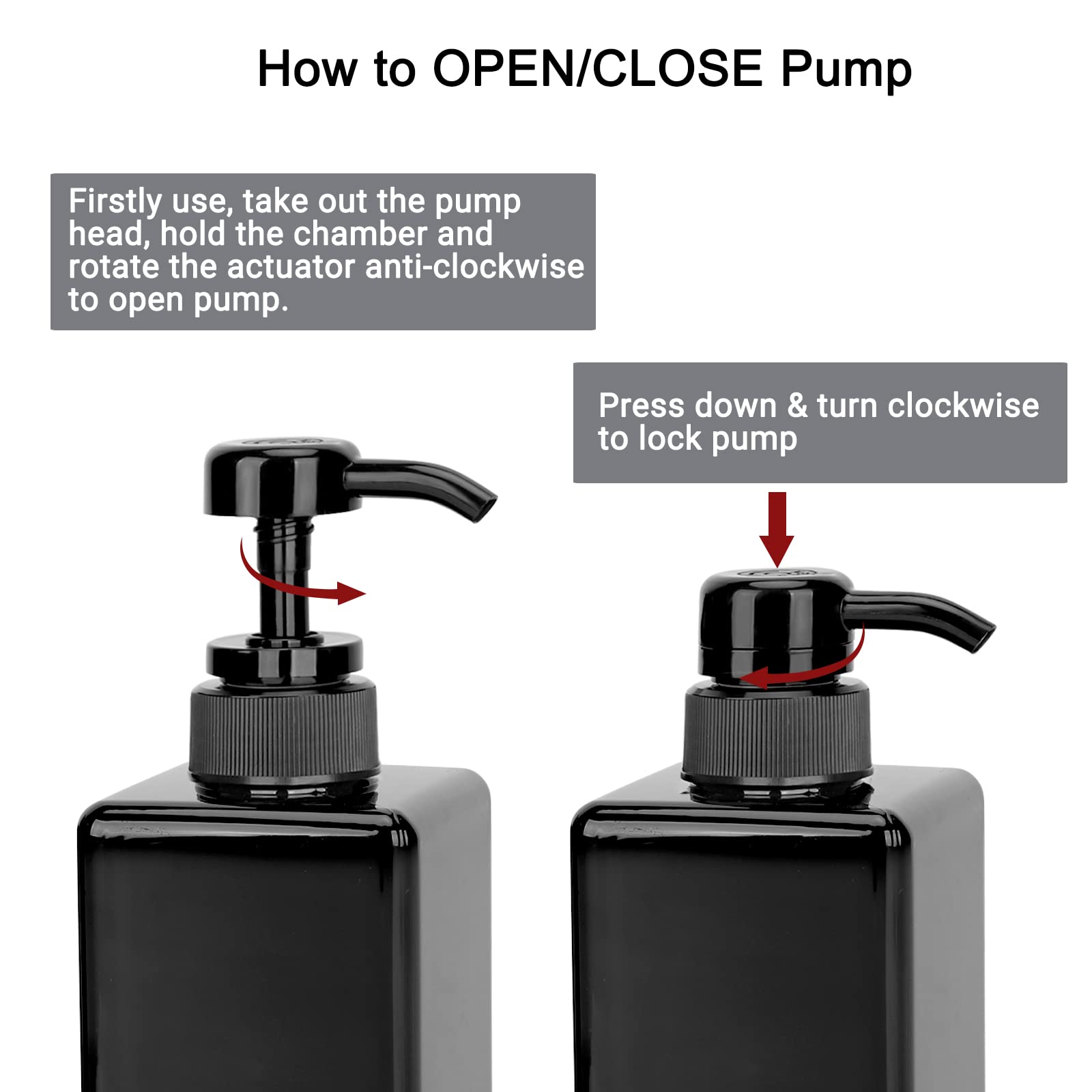 How to OPEN/CLOSE Pump

Firstly use, take out the pump head, hold the chamber and rotate the actuator anti-clockwise to open pump.

Press down & turn clockwise to lock pump