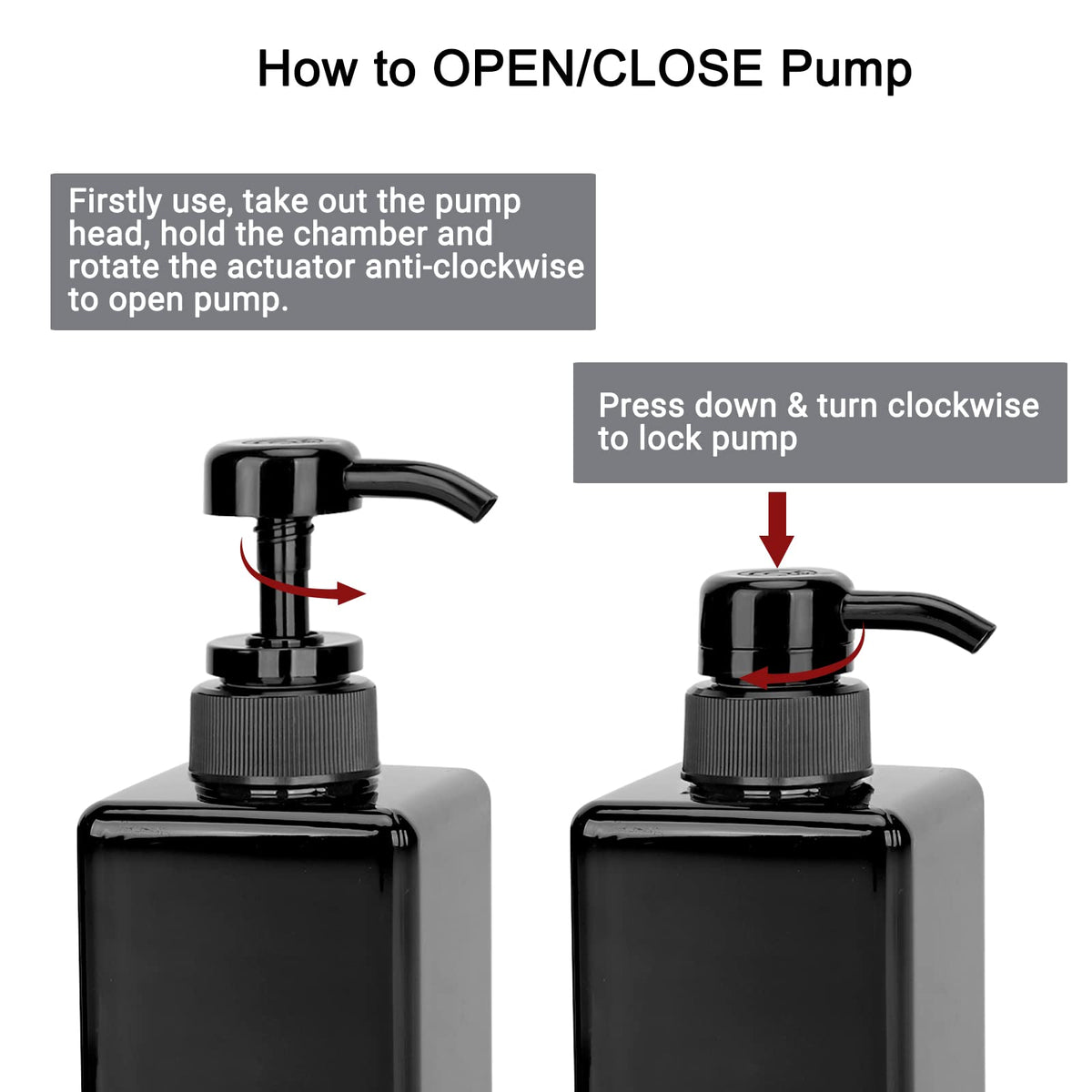 How to OPEN/CLOSE Pump

Firstly use, take out the pump head, hold the chamber and rotate the actuator anti-clockwise to open pump.

Press down & turn clockwise to lock pump