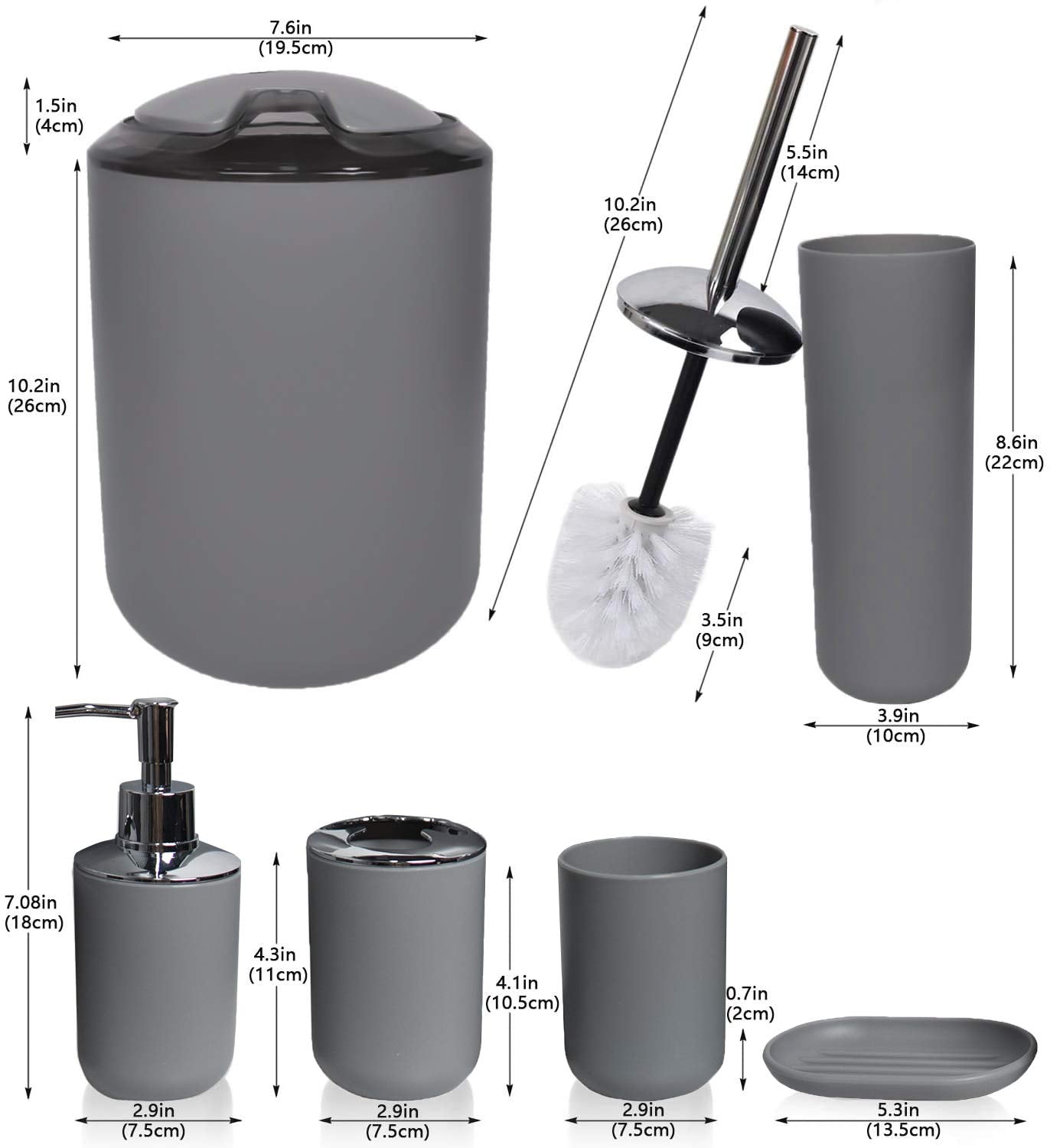 7.6in
(19.5cm)

1.5in
(4cm)

10.2in
(26cm)

10.2in
(26cm)

5.5in
(14cm)

8.6in
(22cm)

3.5in
(9cm)

3.9in
(10cm)

7.08in
(18cm)

4.3in
(11cm)

4.1in
(10.5cm)

0.7in
(2cm)

2.9in
(7.5cm)

2.9in
(7.5cm)

2.9in
(7.5cm)

5.3in
(13.5cm)