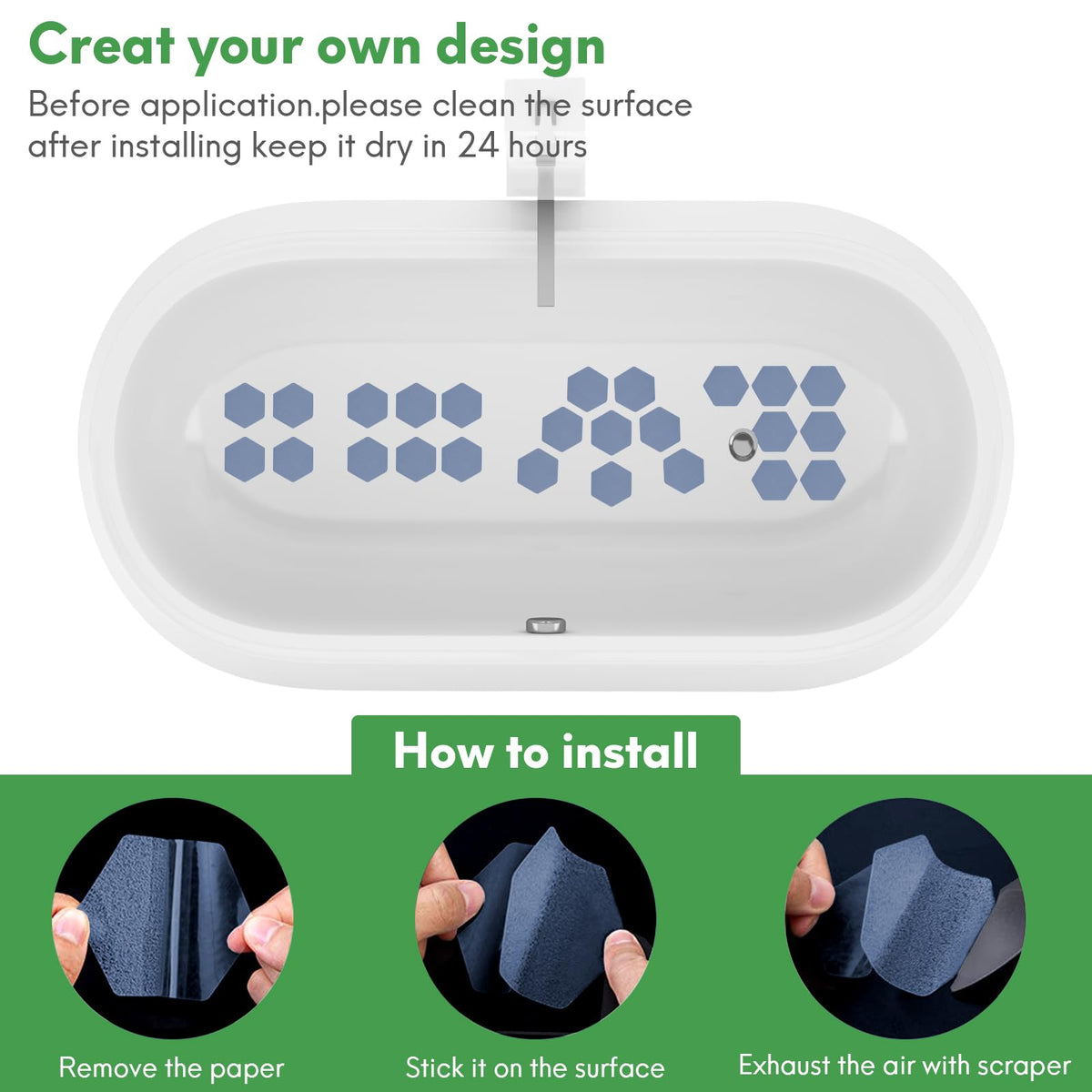 Creat your own design

Before application.please clean the surface after installing keep it dry in 24 hours

How to install

Remove the paper

Stick it on the surface

Exhaust the air with scraper