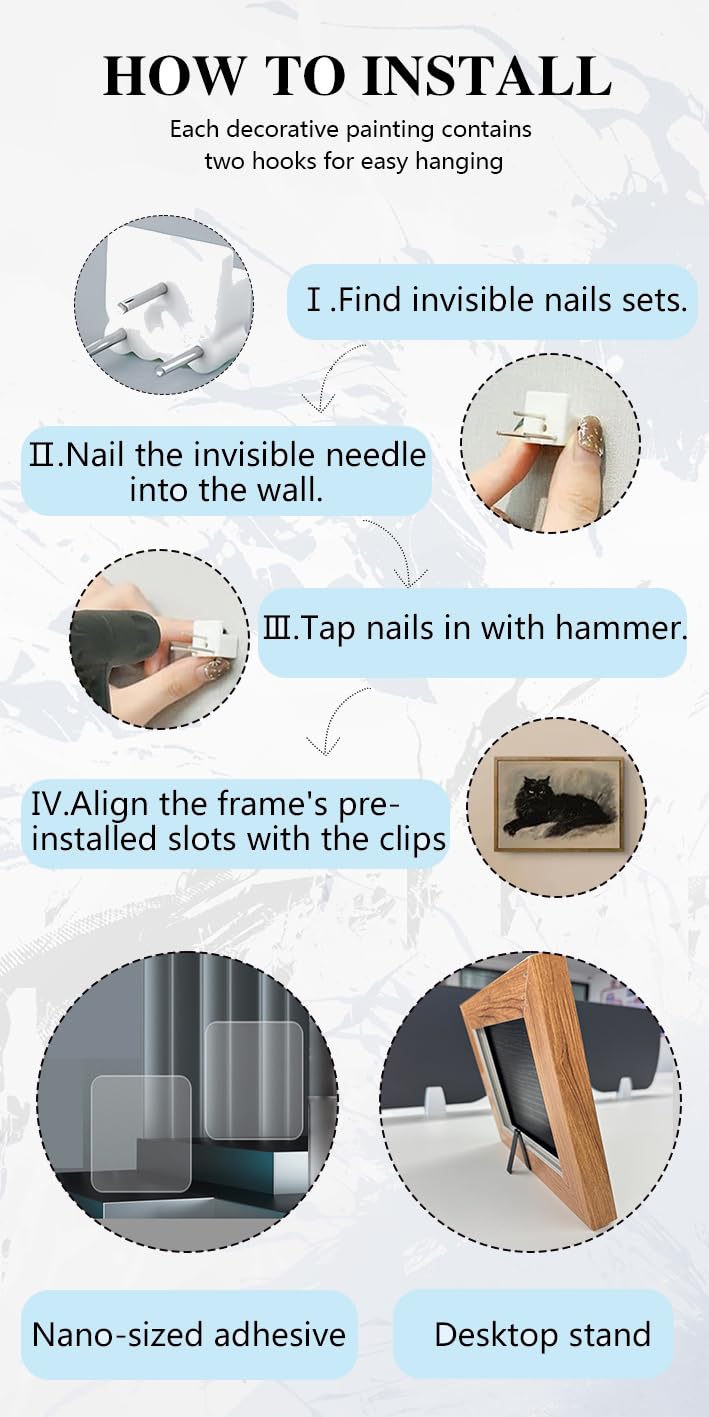 HOW TO INSTALL

Each decorative painting contains two hooks for easy hanging

Ⅰ.Find invisible nails sets.

Ⅱ.Nail the invisible needle into the wall.

Ⅲ.Tap nails in with hammer.

Ⅳ.Align the frame's pre-installed slots with the clips

Nano-sized adhesive

Desktop stand