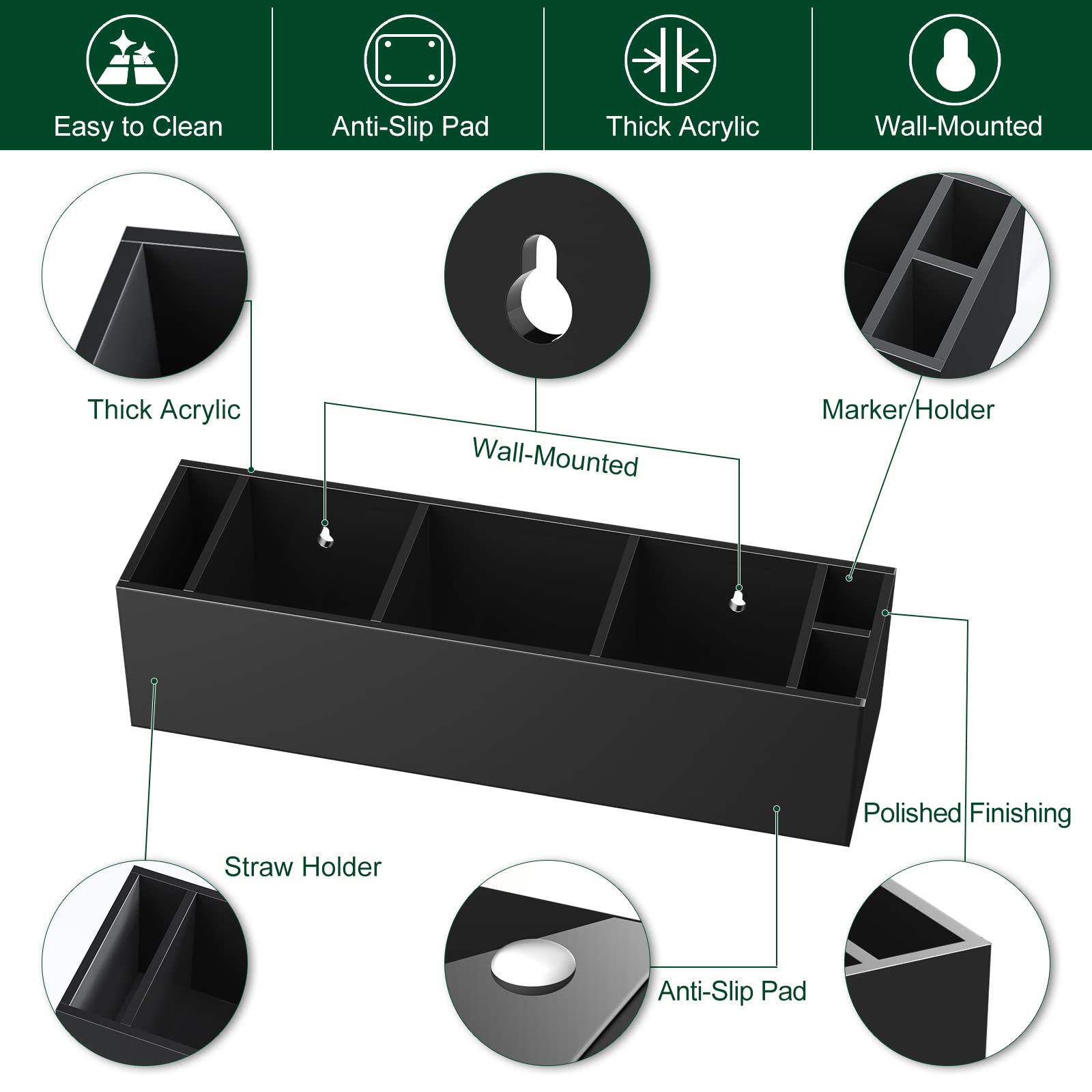 Easy to Clean

Anti-Slip Pad

Thick Acrylic

Wall-Mounted

Thick Acrylic

Wall-Mounted

Marker Holder

Polished Finishing

Straw Holder

Anti-Slip Pad