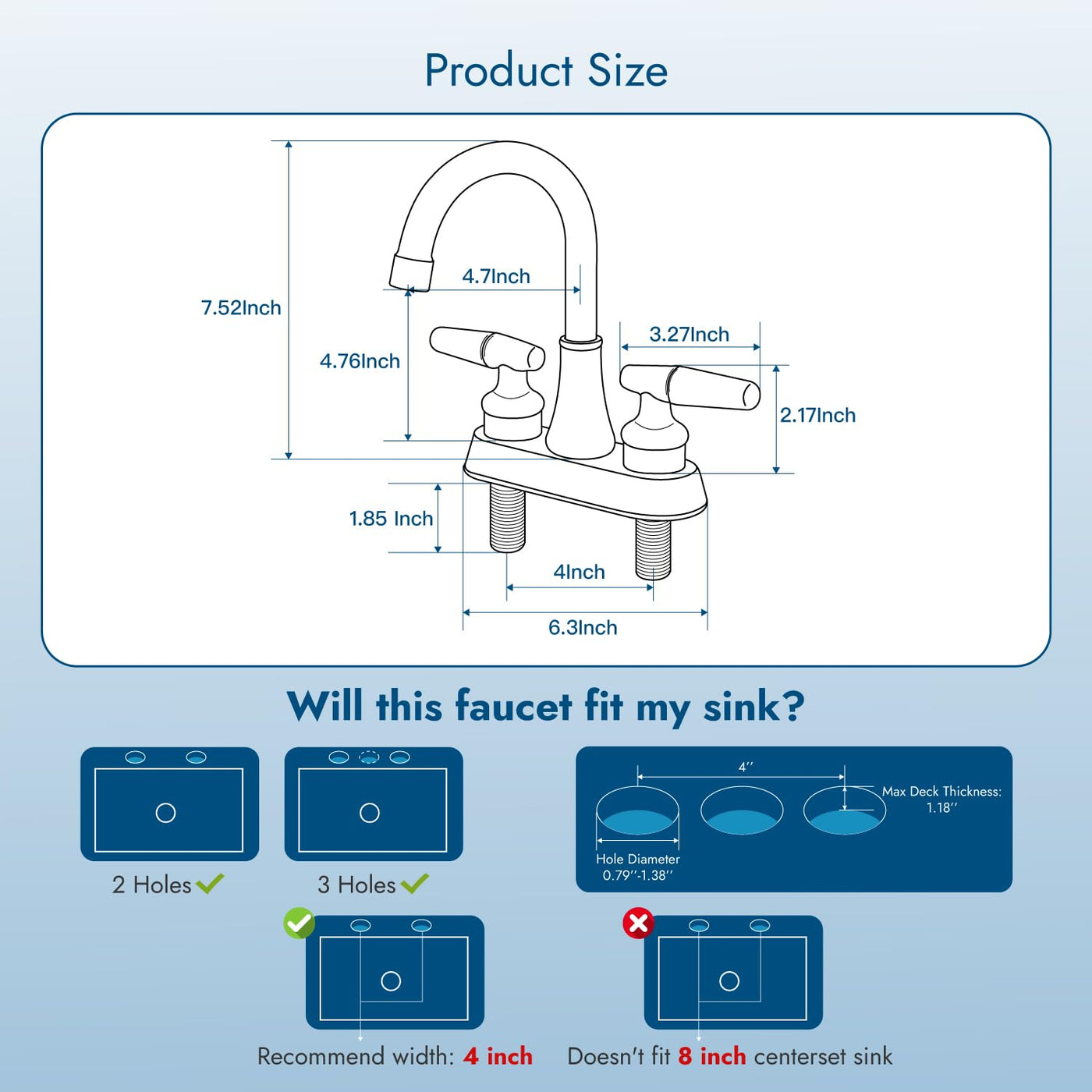 Product Size

7.52Inch

4.7Inch

4.76Inch

3.27Inch

2.17Inch

1.85 Inch

4Inch

6.3Inch

Will this faucet fit my sink?

2 Holes

3 Holes

4''

Max Deck Thickness: 1.18''

Hole Diameter 0.79''-1.38''

Recommend width: 4 inch

Doesn't fit 8 inch centerset sink