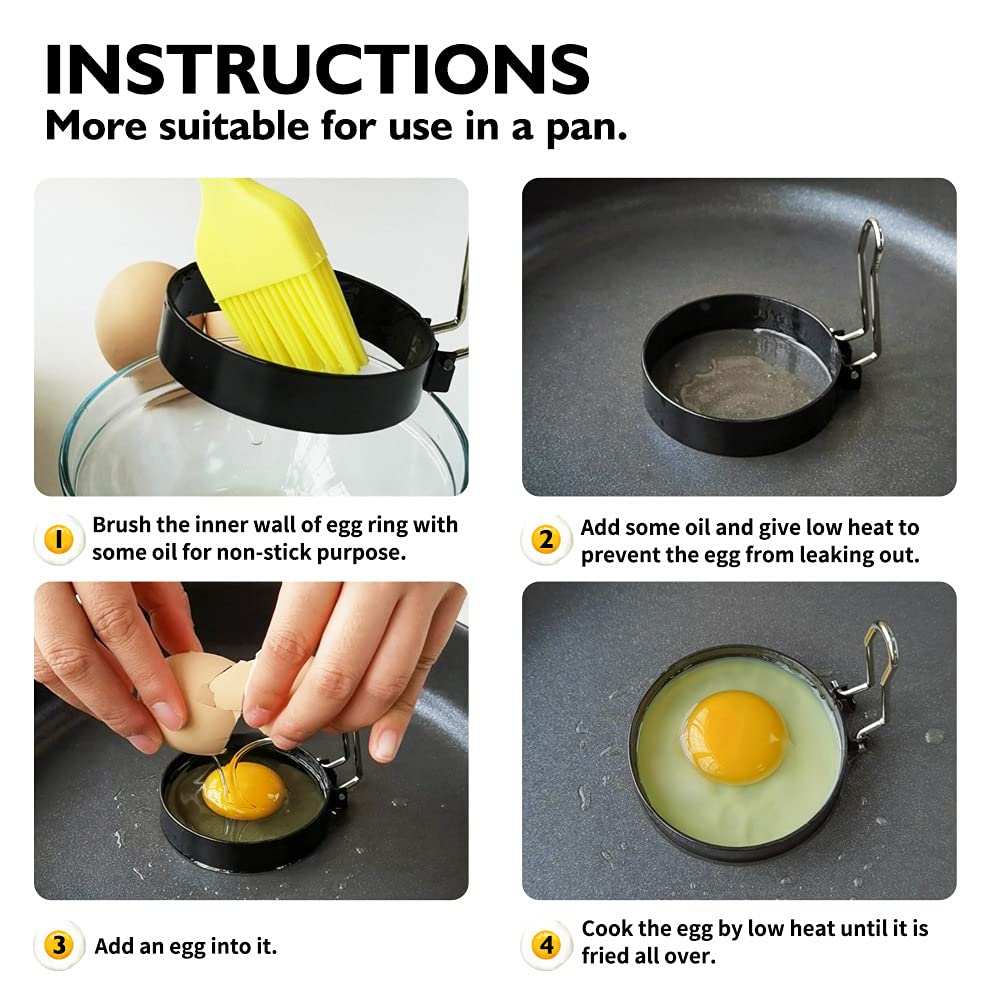 INSTRUCTIONS
More suitable for use in a pan.

1 Brush the inner wall of egg ring with some oil for non-stick purpose.

2 Add some oil and give low heat to prevent the egg from leaking out.

3 Add an egg into it.

4 Cook the egg by low heat until it is fried all over.