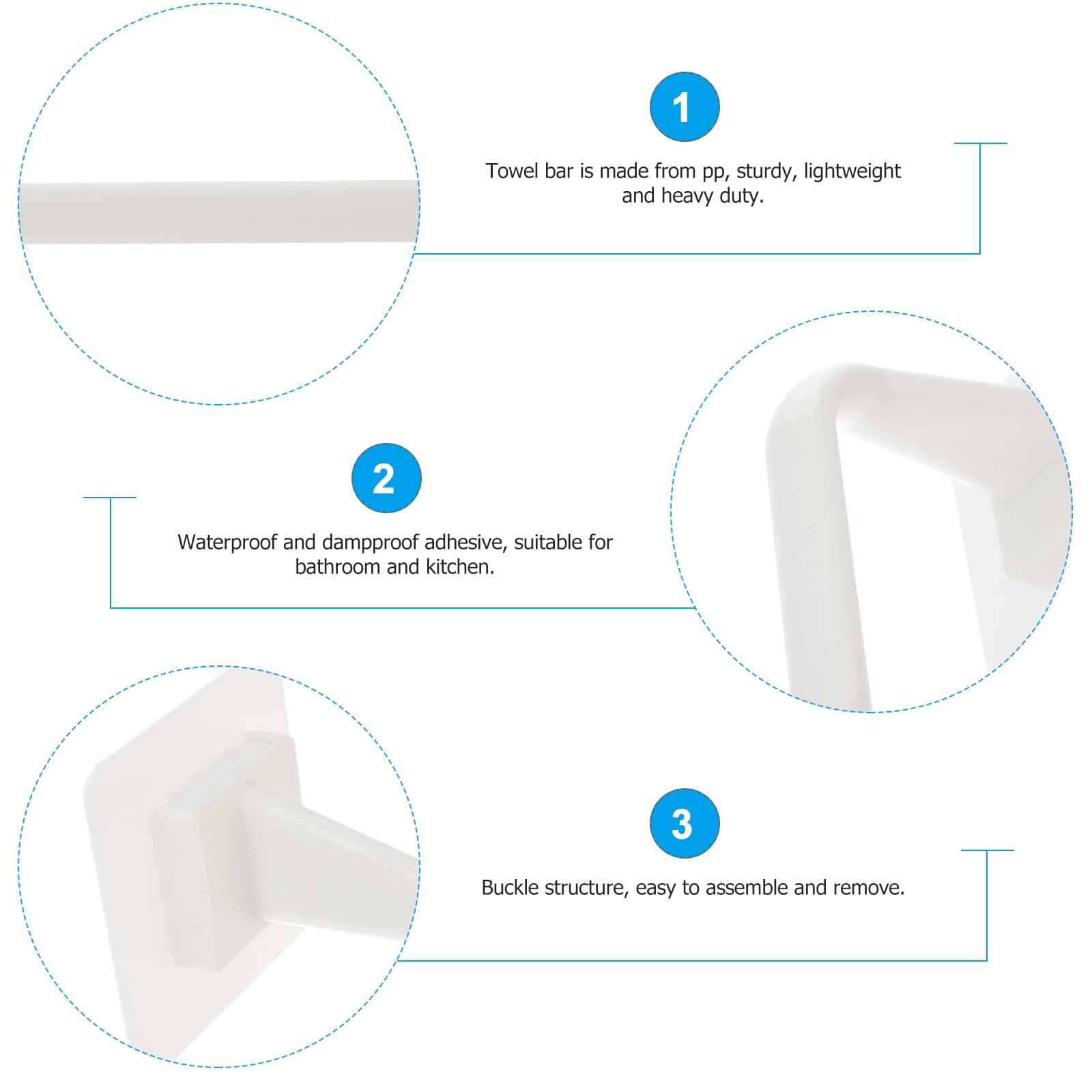 1

Towel bar is made from pp, sturdy, lightweight and heavy duty.

2

Waterproof and dampproof adhesive, suitable for bathroom and kitchen.

3

Buckle structure, easy to assemble and remove.