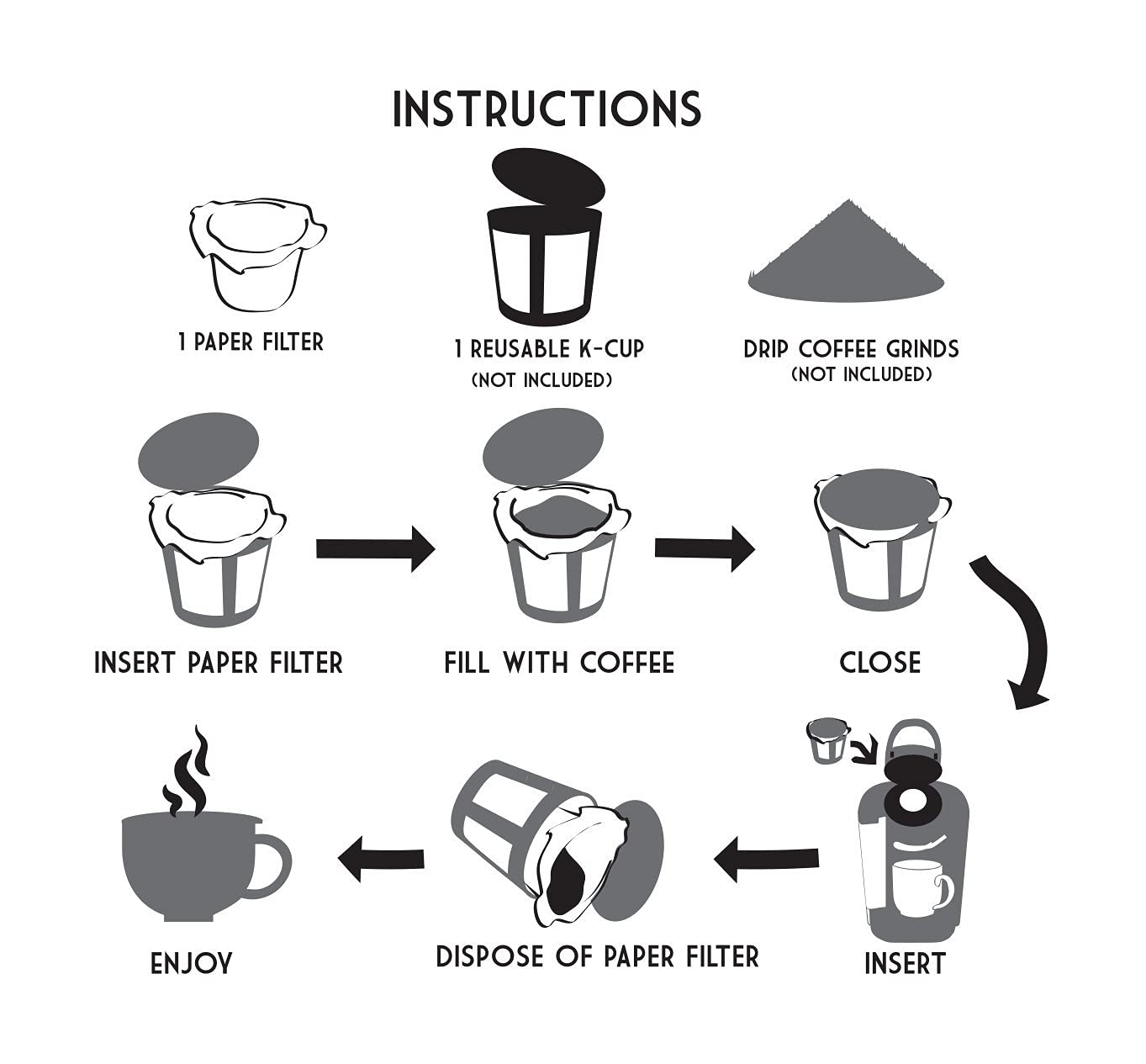 INSTRUCTIONS

1 PAPER FILTER

1 REUSABLE K-CUP
(NOT INCLUDED)

DRIP COFFEE GRINDS
(NOT INCLUDED)

INSERT PAPER FILTER

FILL WITH COFFEE

CLOSE

INSERT

DISPOSE OF PAPER FILTER

ENJOY