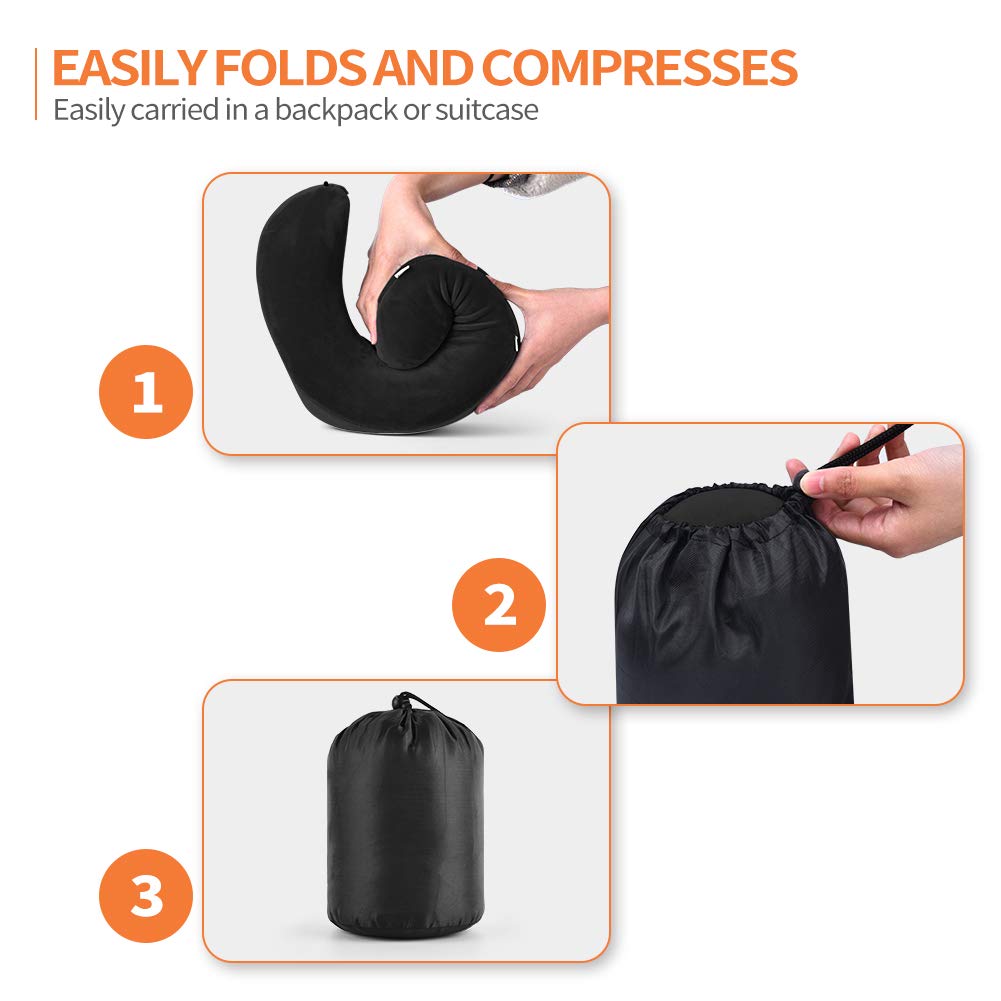 EASILY FOLDS AND COMPRESSES
Easily carried in a backpack or suitcase

1

2

3