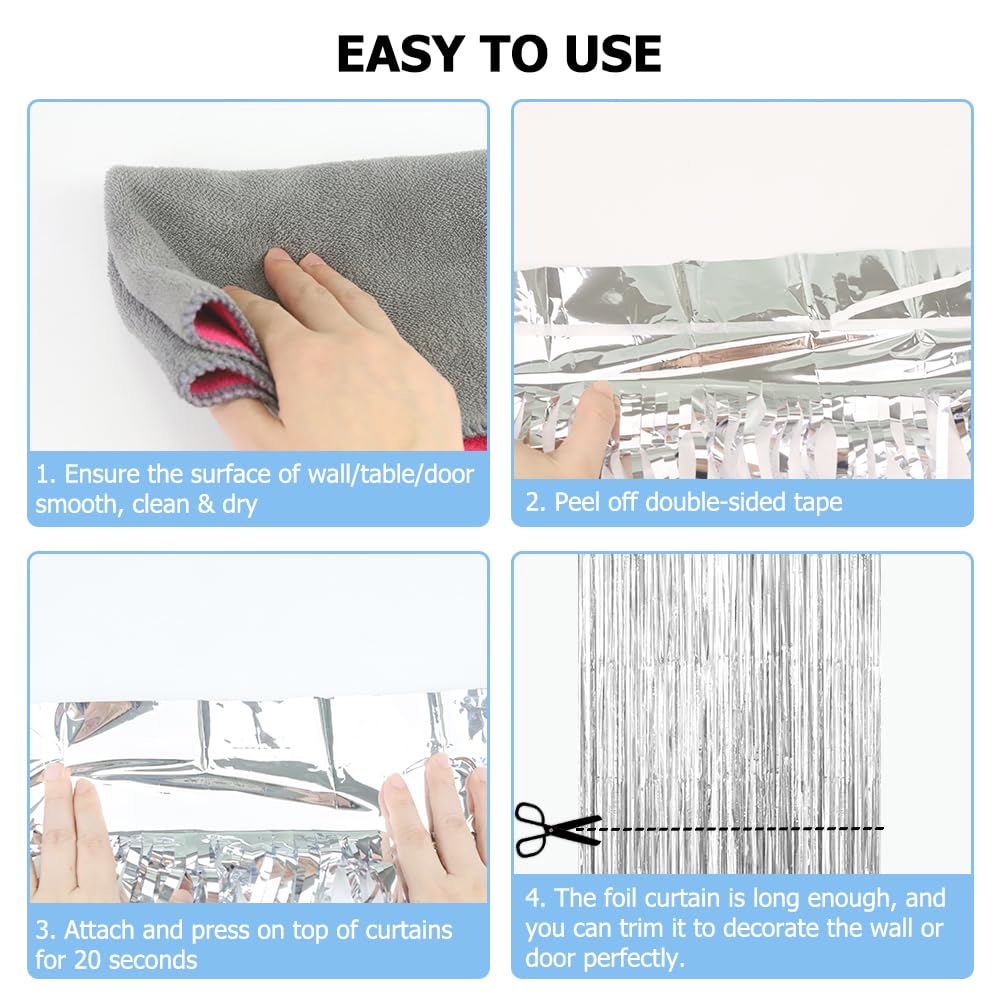 EASY TO USE

1. Ensure the surface of wall/table/door smooth, clean & dry

2. Peel off double-sided tape

3. Attach and press on top of curtains for 20 seconds

4. The foil curtain is long enough, and you can trim it to decorate the wall or door perfectly.