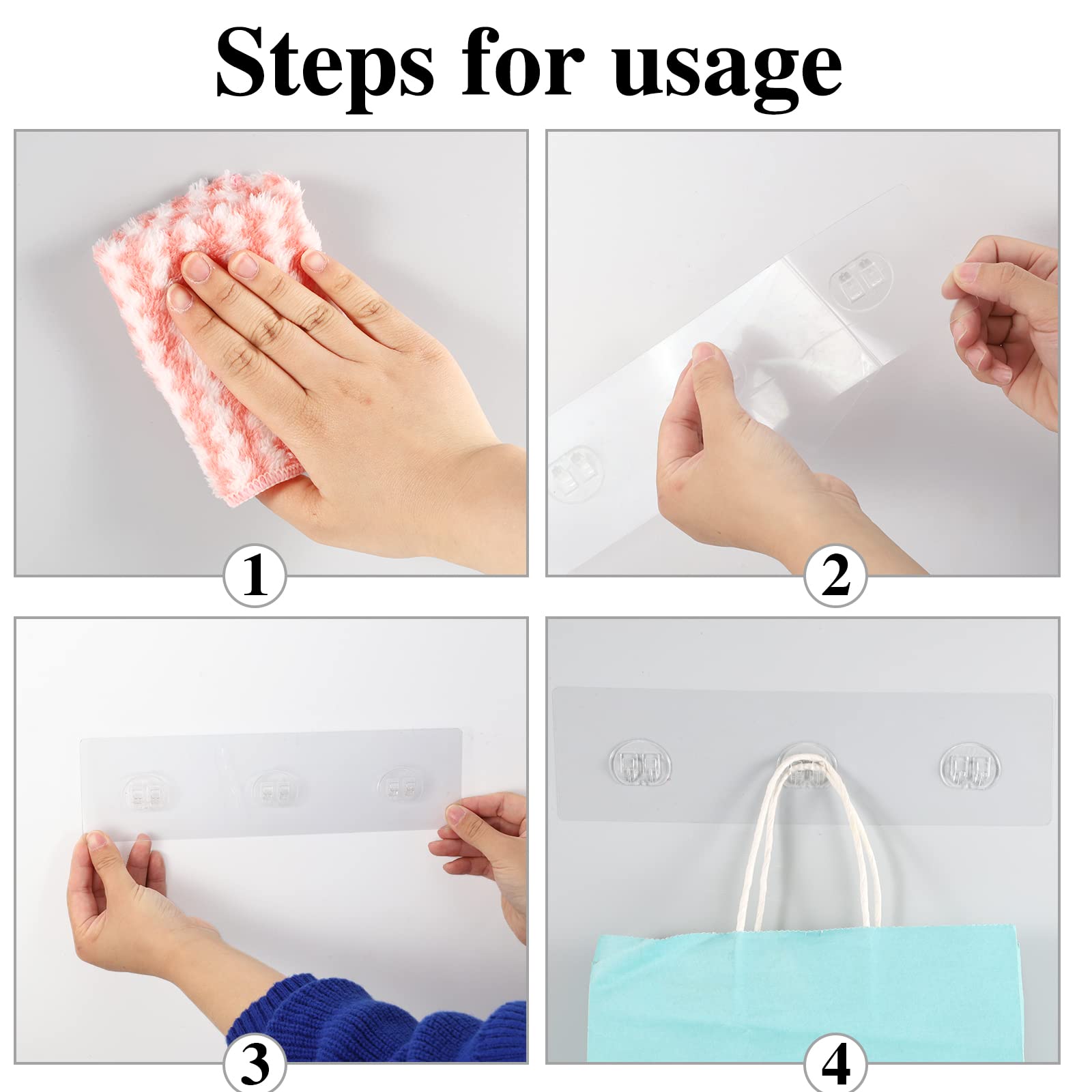 Steps for usage

1

2

3

4