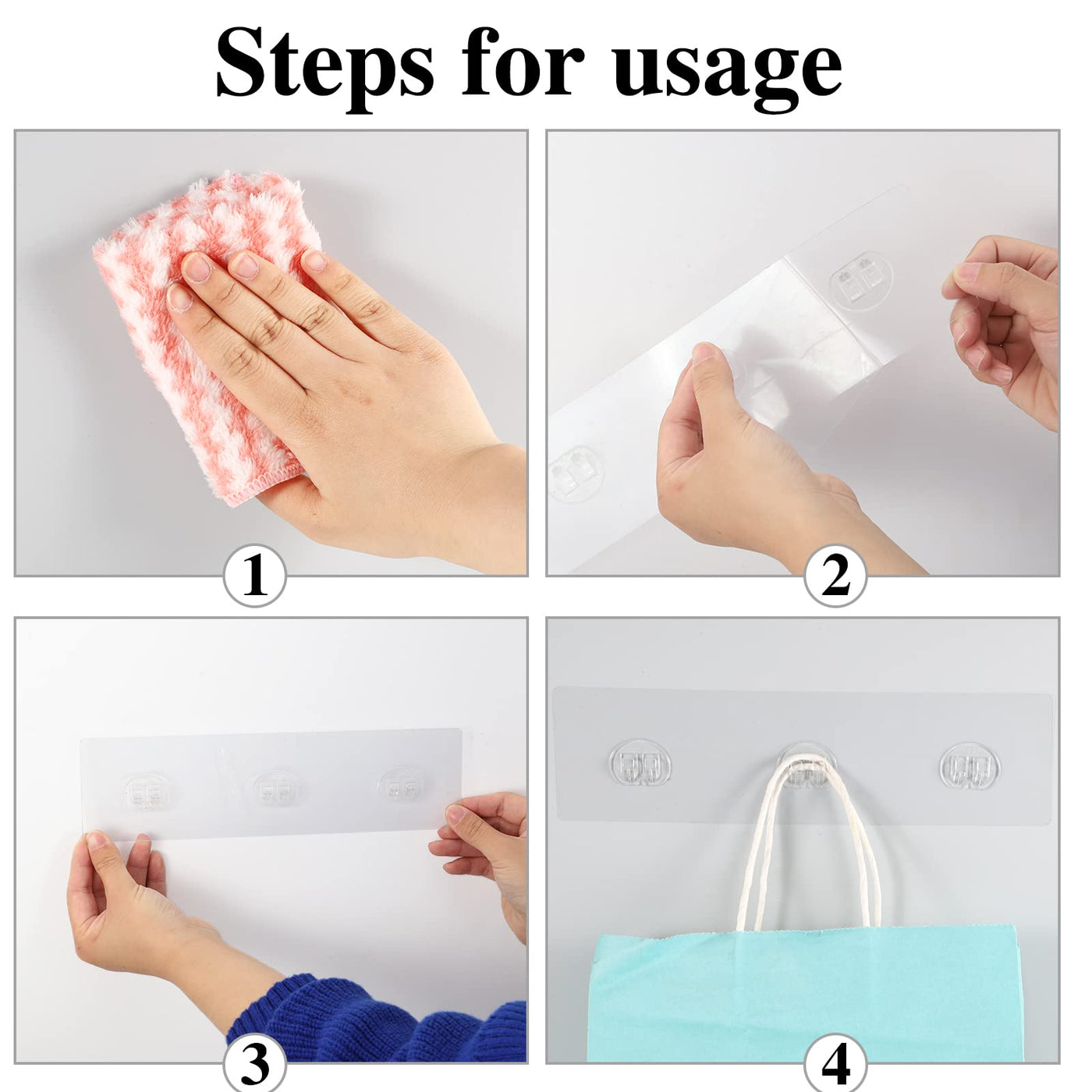 Steps for usage

1

2

3

4