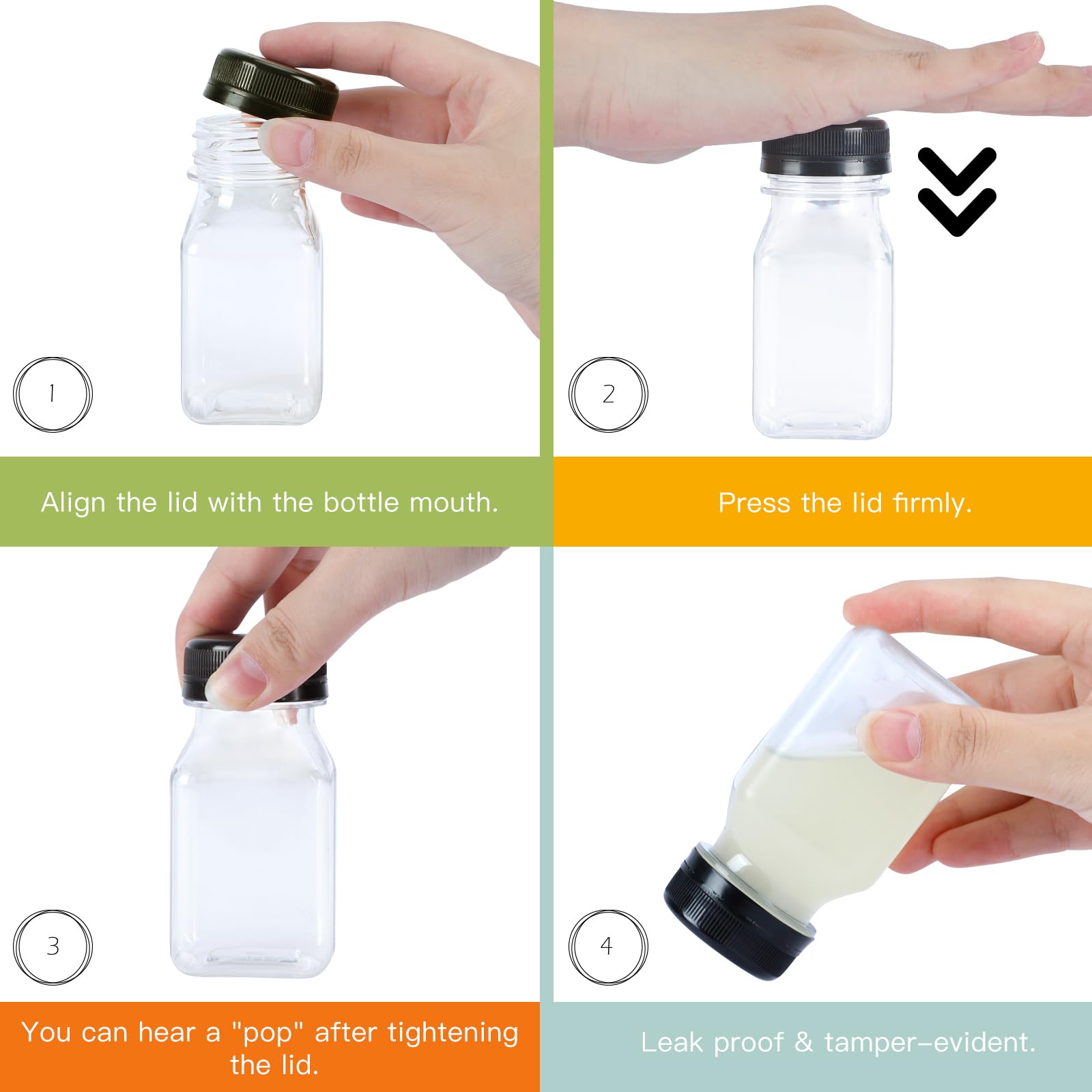 1

Align the lid with the bottle mouth.

2

Press the lid firmly.

3

You can hear a "pop" after tightening the lid.

4

Leak proof & tamper-evident.