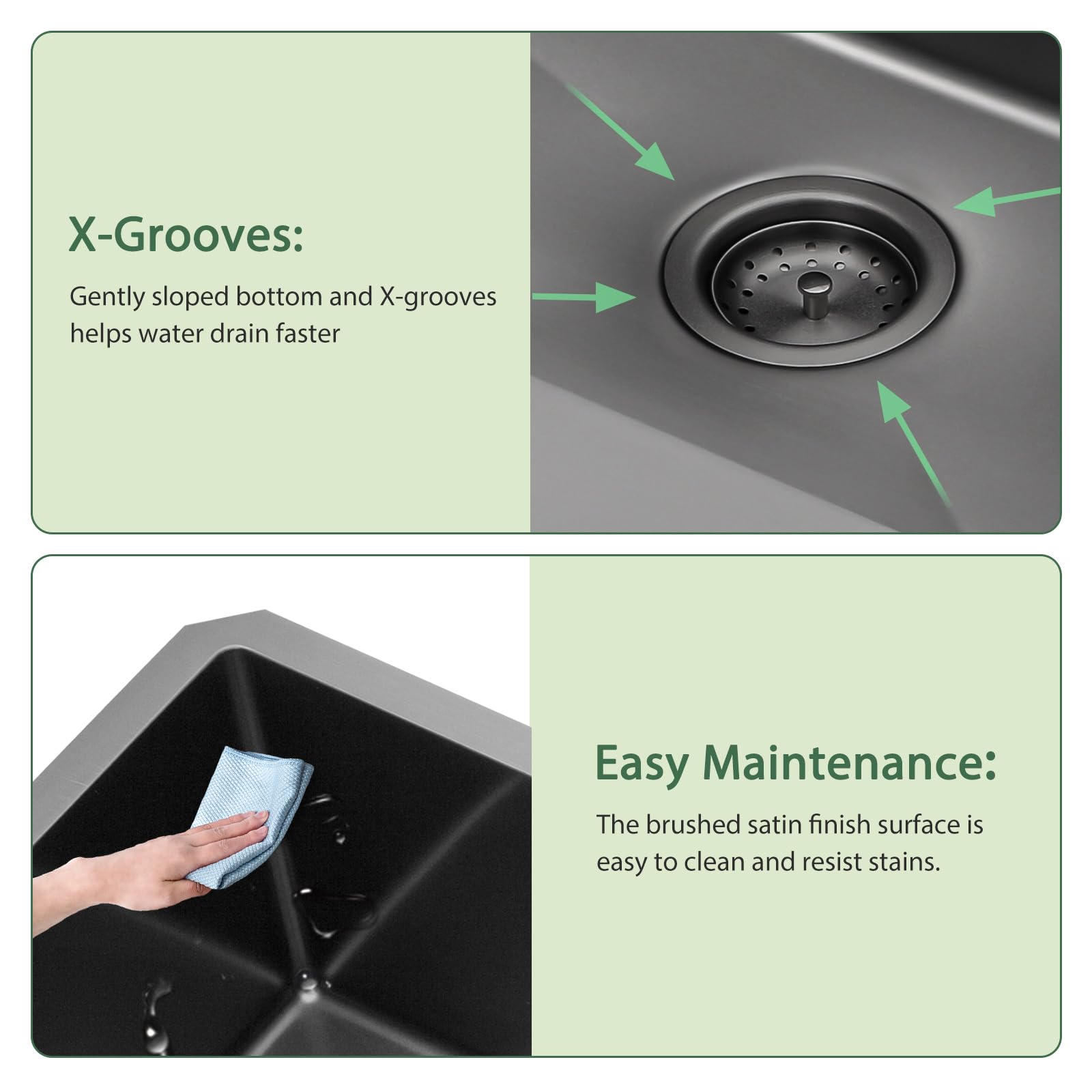 X-Grooves:

Gently sloped bottom and X-grooves helps water drain faster

Easy Maintenance:

The brushed satin finish surface is easy to clean and resist stains.