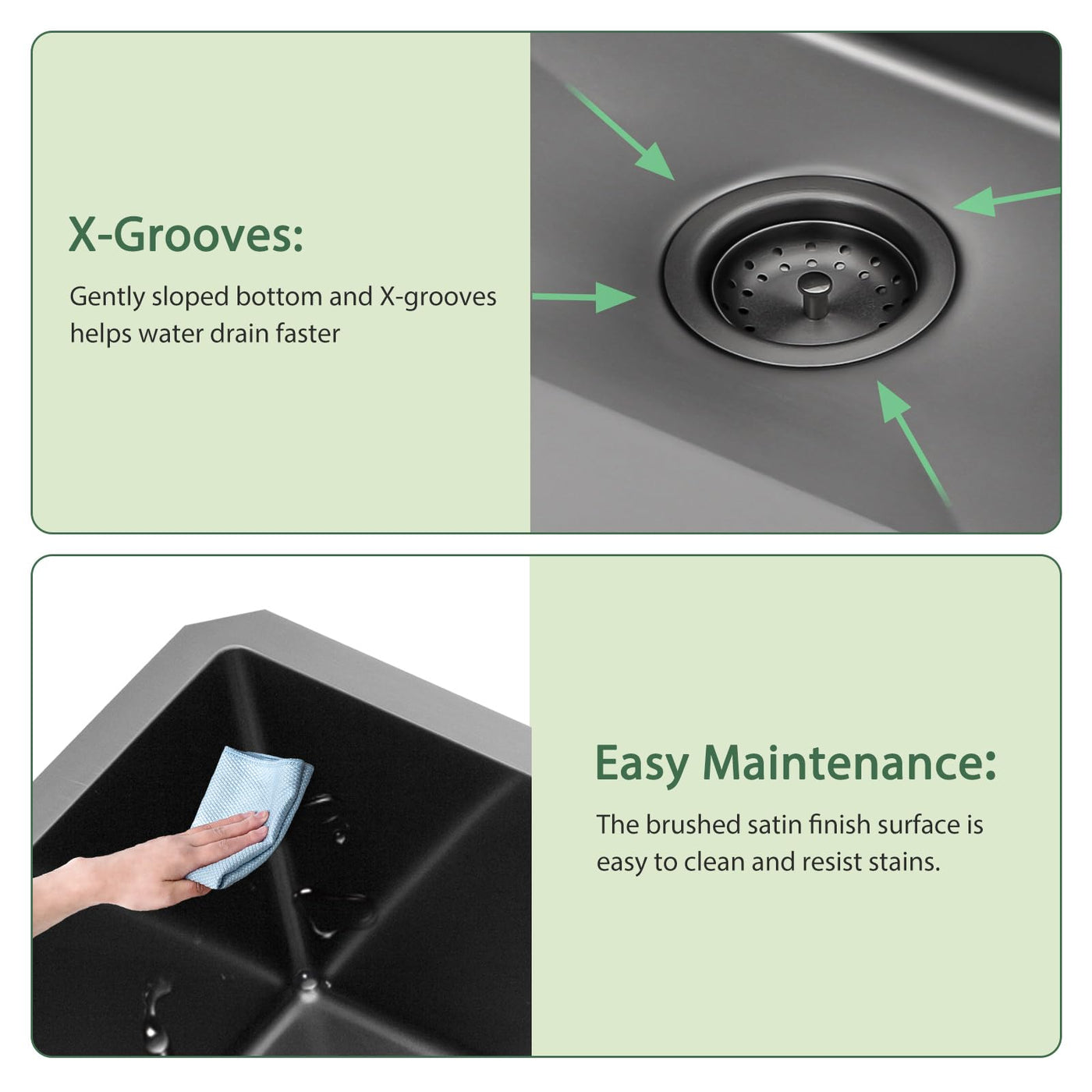 X-Grooves:

Gently sloped bottom and X-grooves helps water drain faster

Easy Maintenance:

The brushed satin finish surface is easy to clean and resist stains.