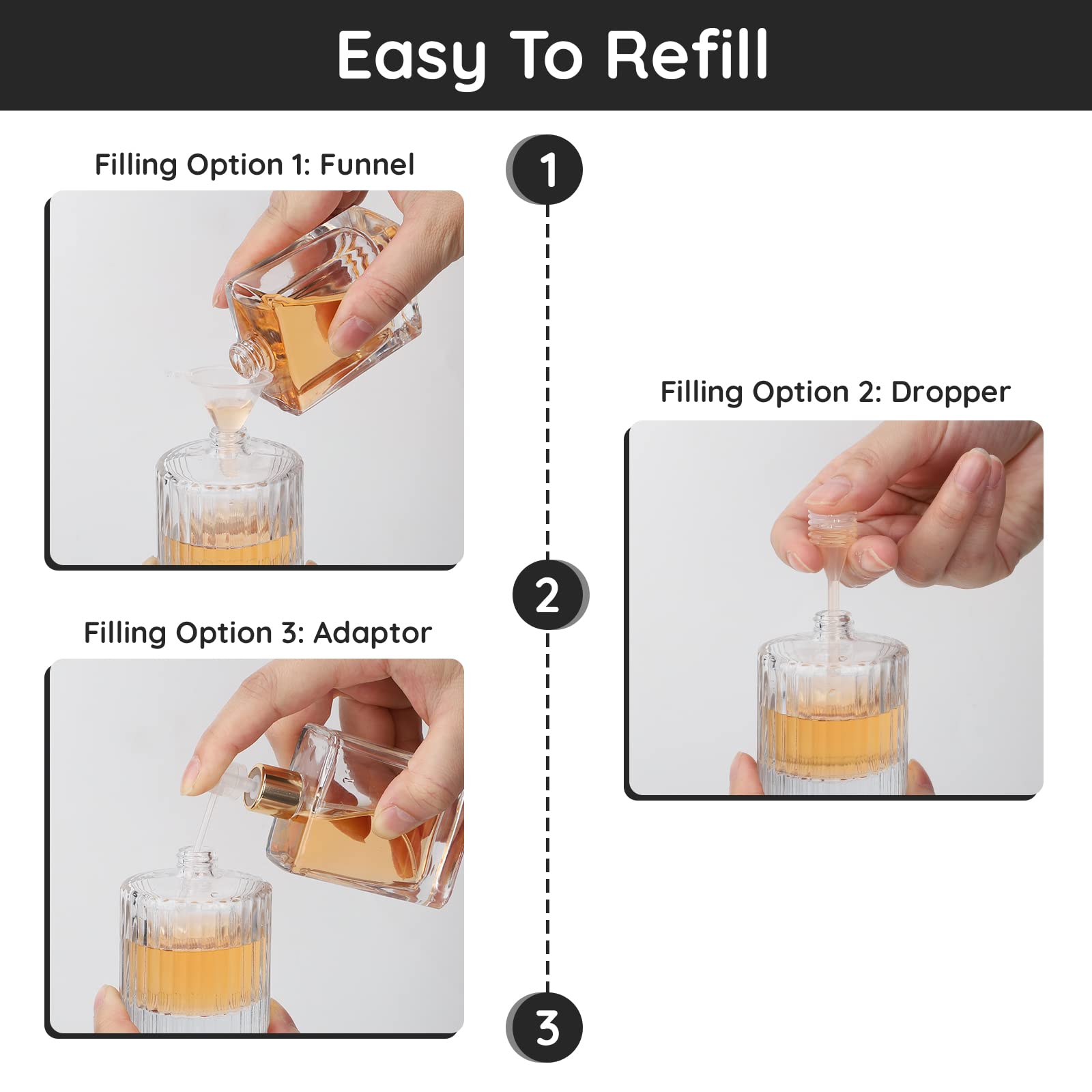 Easy To Refill

Filling Option 1: Funnel

1

Filling Option 2: Dropper

2

Filling Option 3: Adaptor

3