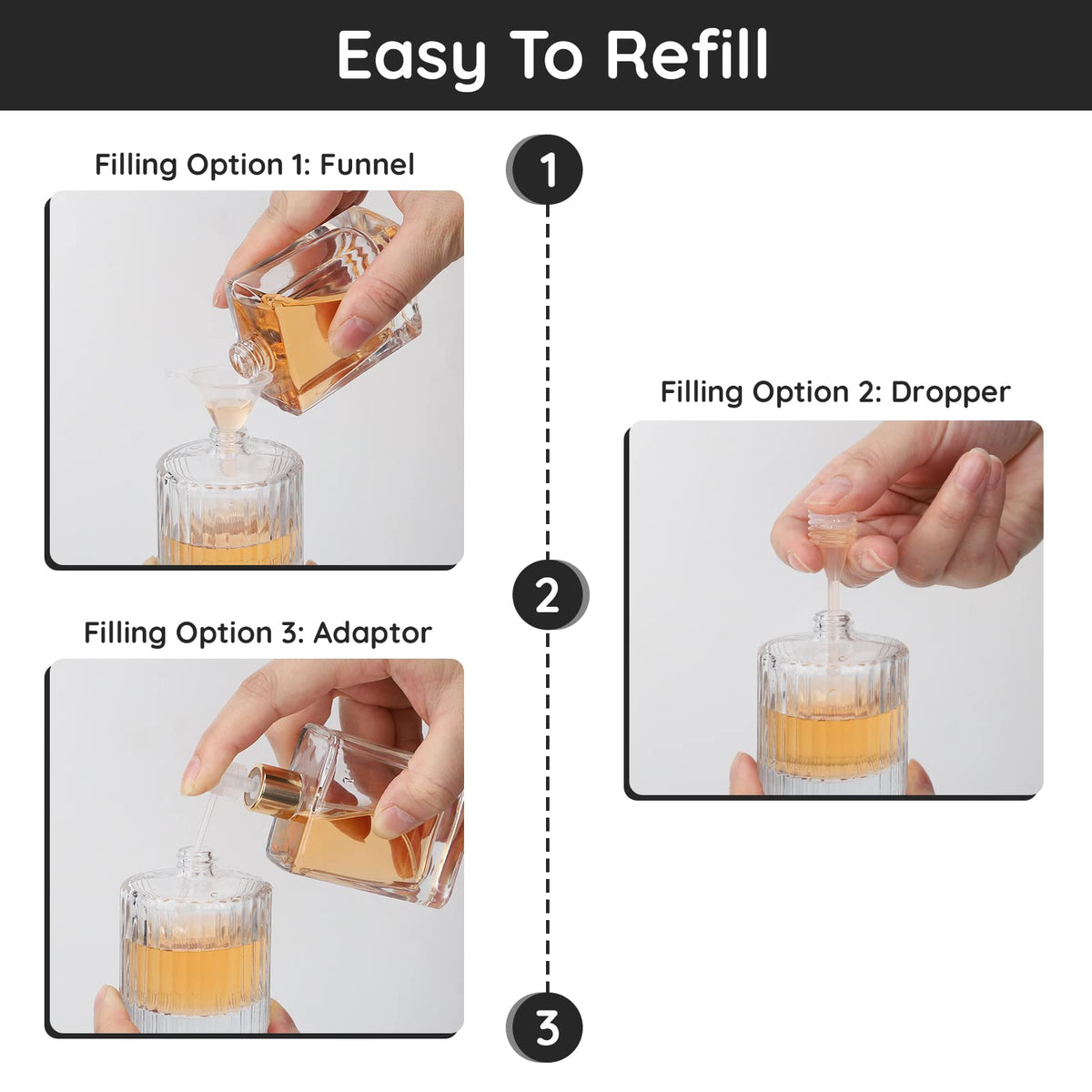 Easy To Refill

Filling Option 1: Funnel

1

Filling Option 2: Dropper

2

Filling Option 3: Adaptor

3