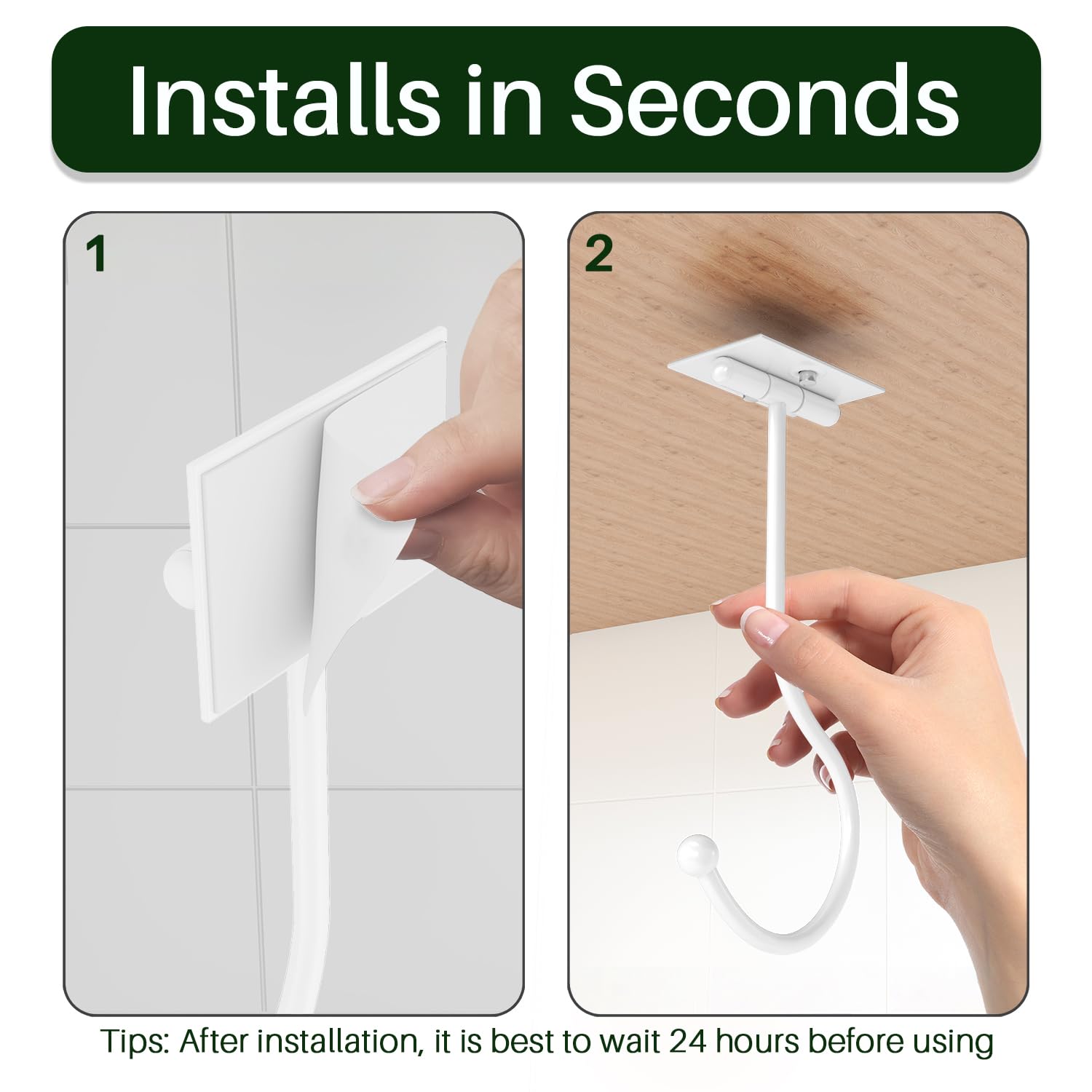 Installs in Seconds

1

2

Tips: After installation, it is best to wait 24 hours before using