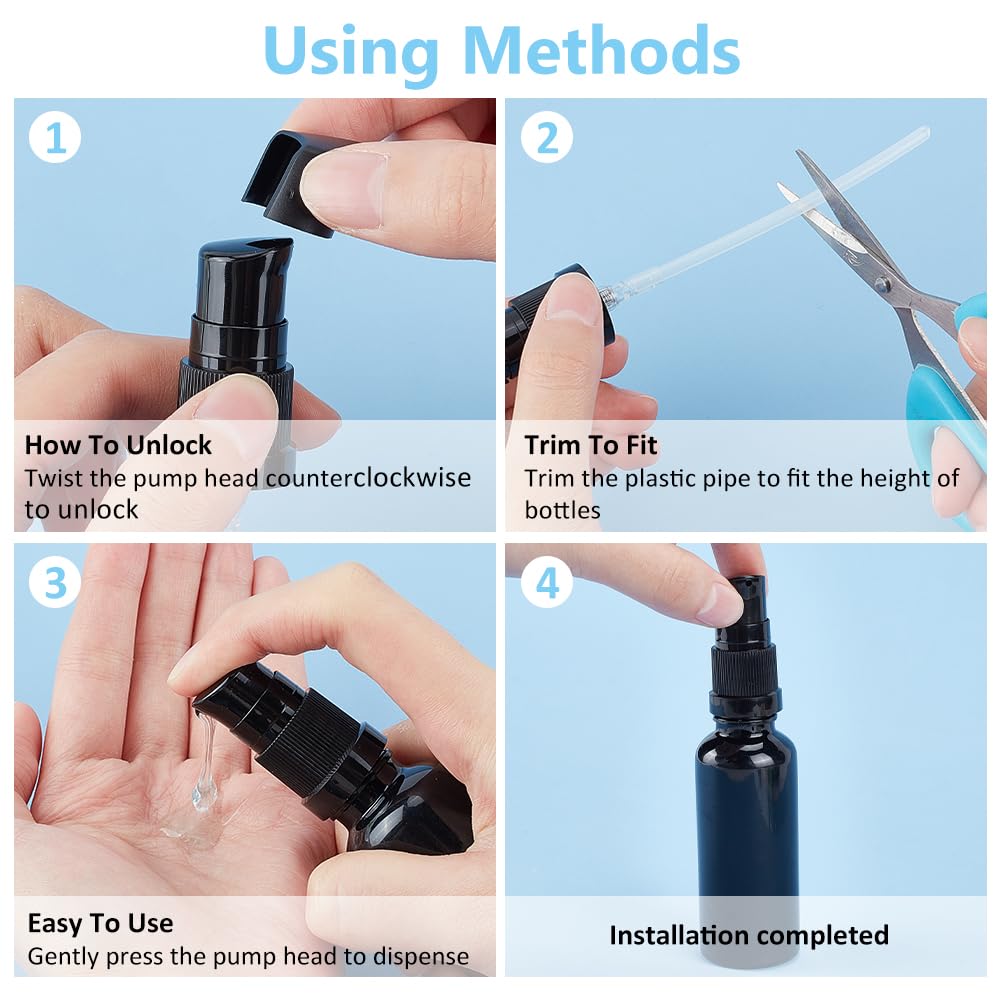 Using Methods

1

How To Unlock
Twist the pump head counterclockwise to unlock

2

Trim To Fit
Trim the plastic pipe to fit the height of bottles

3

Easy To Use
Gently press the pump head to dispense

4

Installation completed