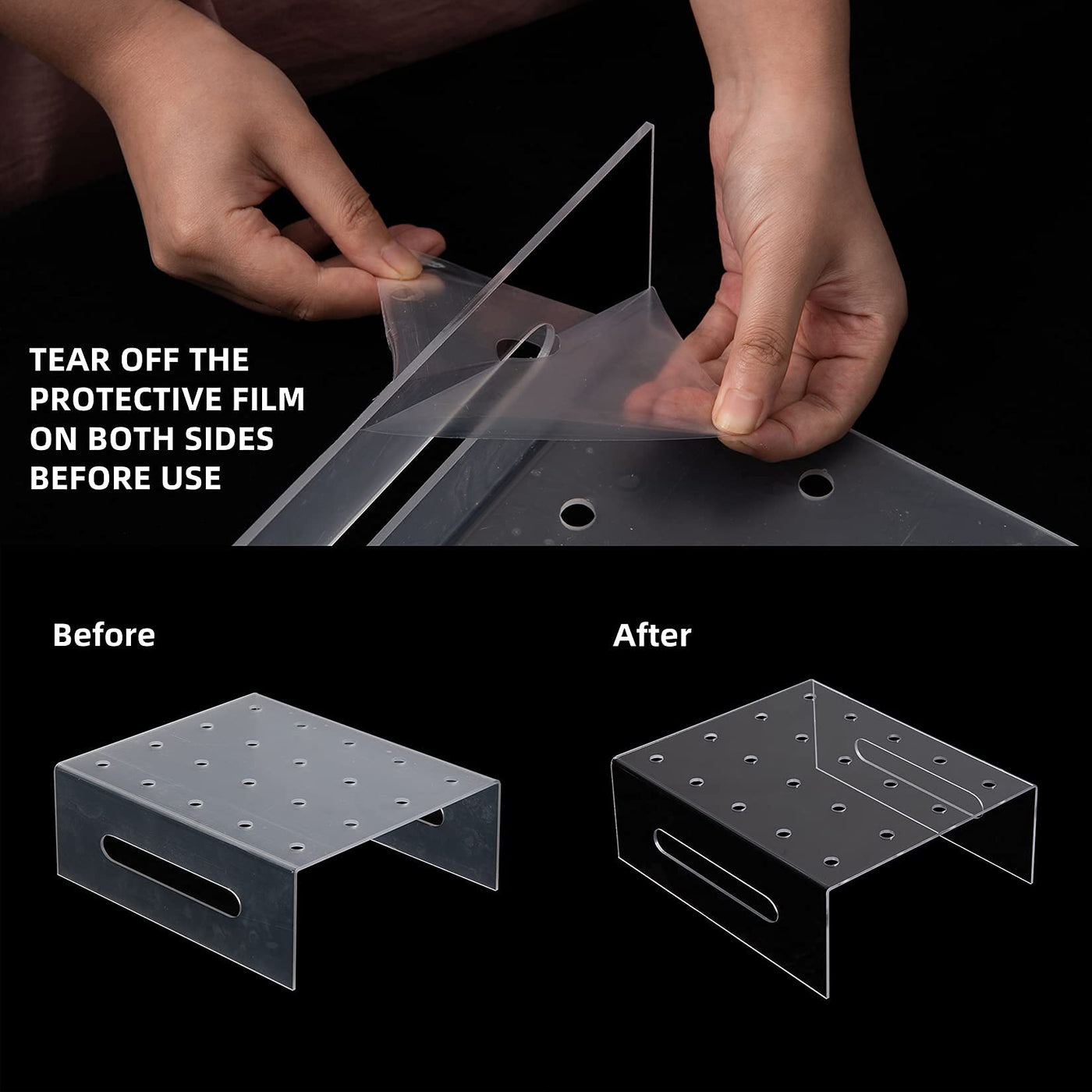 TEAR OFF THE PROTECTIVE FILM ON BOTH SIDES BEFORE USE

Before

After