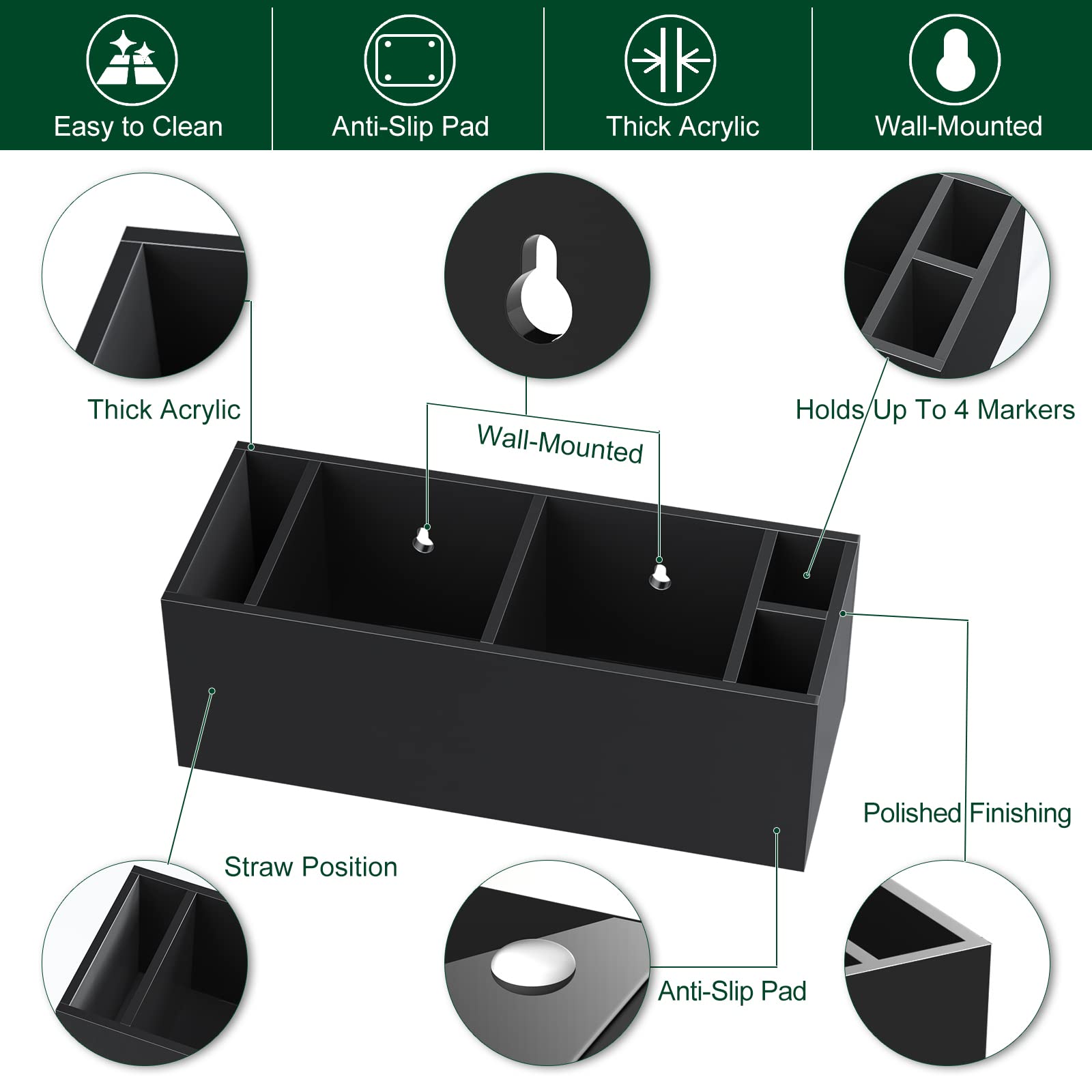 Easy to Clean

Anti-Slip Pad

Thick Acrylic

Wall-Mounted

Thick Acrylic

Wall-Mounted

Holds Up To 4 Markers

Polished Finishing

Straw Position

Anti-Slip Pad