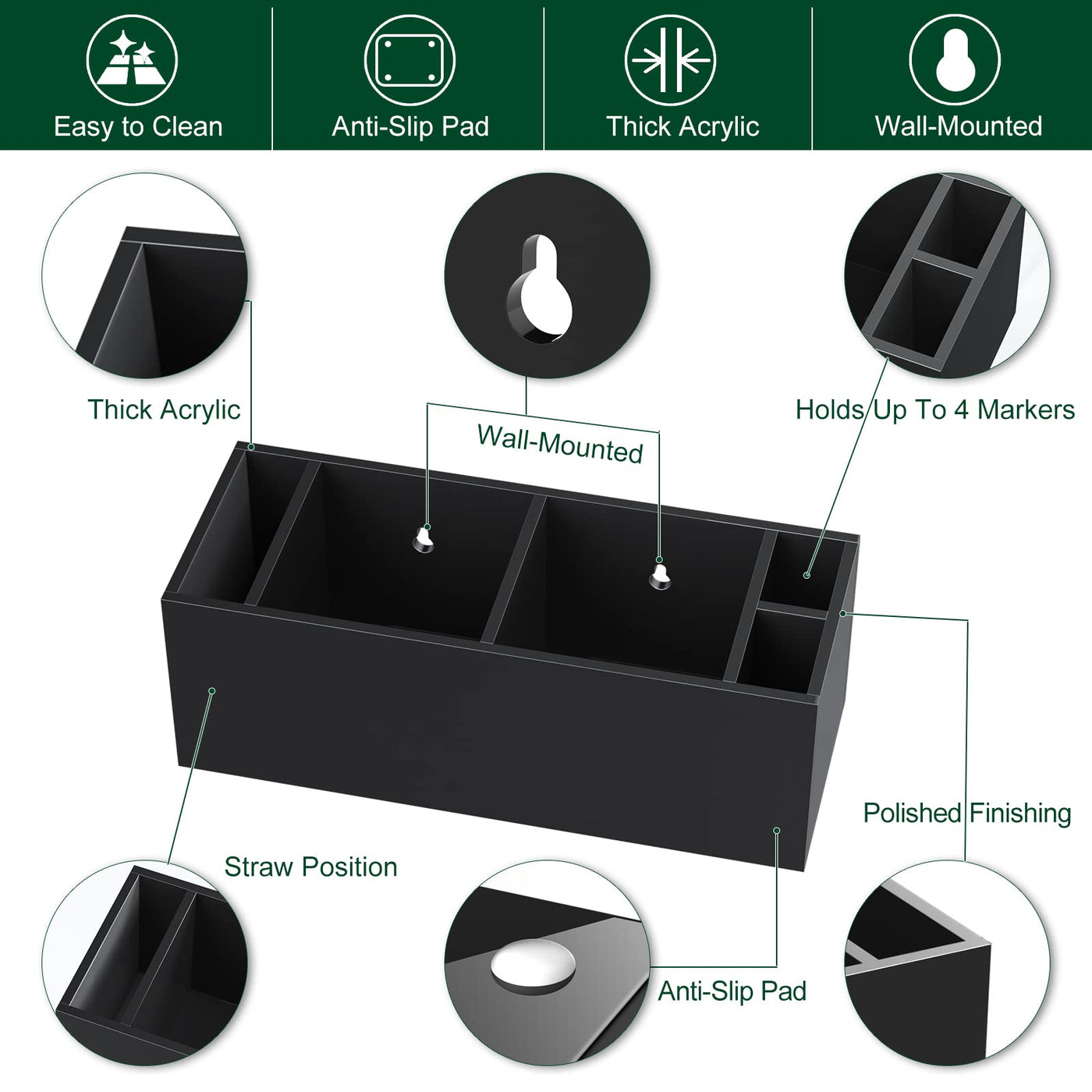 Easy to Clean

Anti-Slip Pad

Thick Acrylic

Wall-Mounted

Thick Acrylic

Wall-Mounted

Holds Up To 4 Markers

Polished Finishing

Straw Position

Anti-Slip Pad