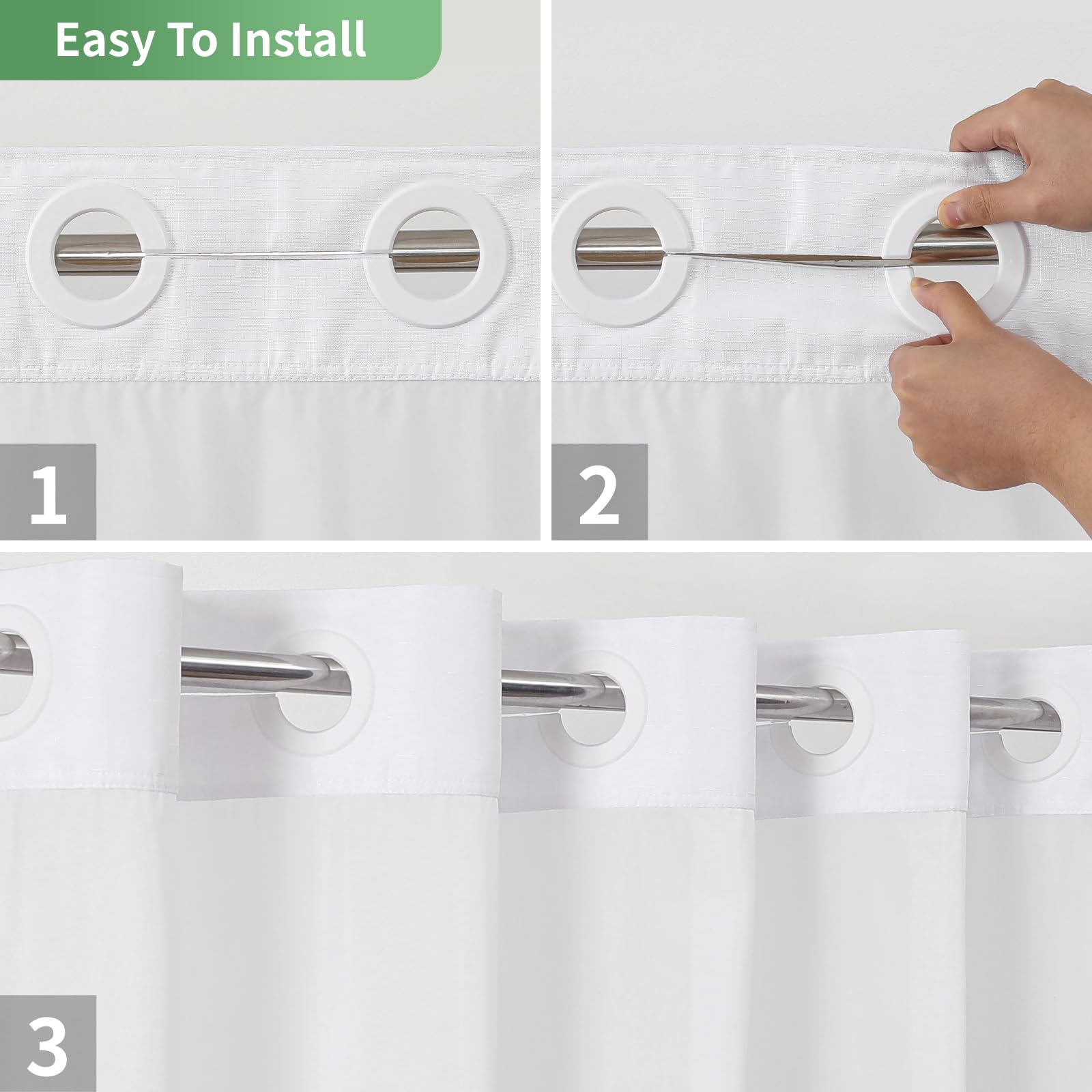 Easy To Install

1

2

3