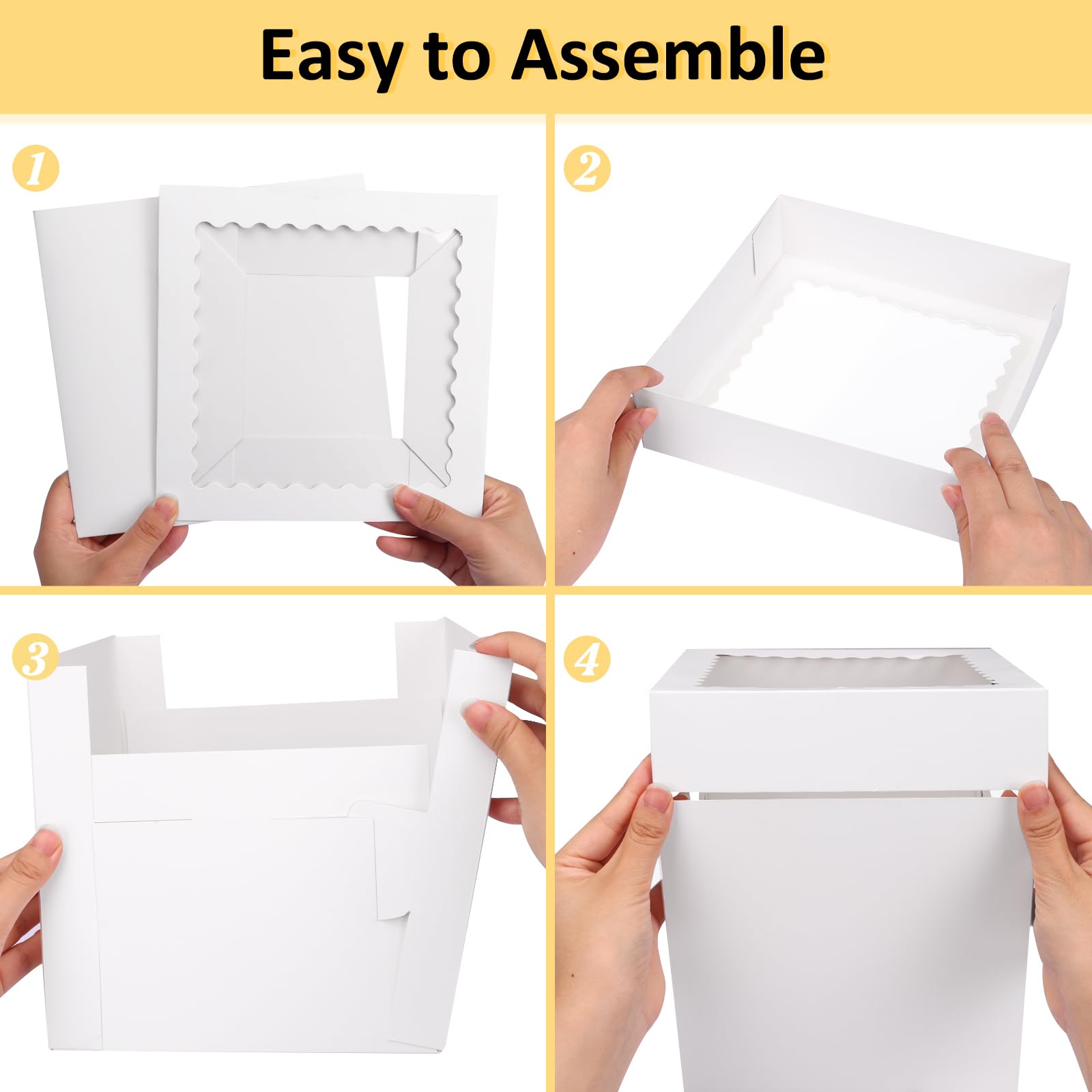 Easy to Assemble

1

2

3

4