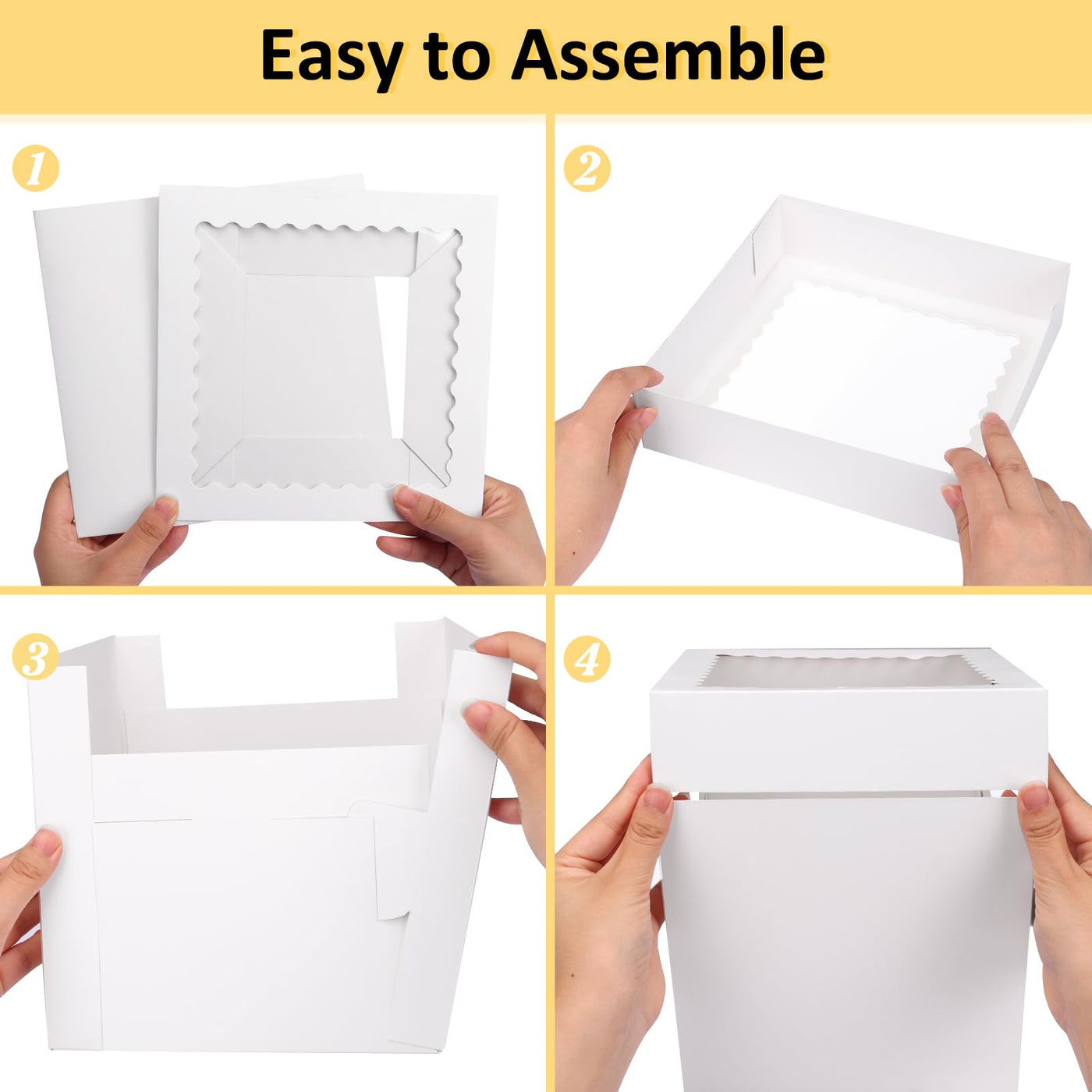 Easy to Assemble

1

2

3

4