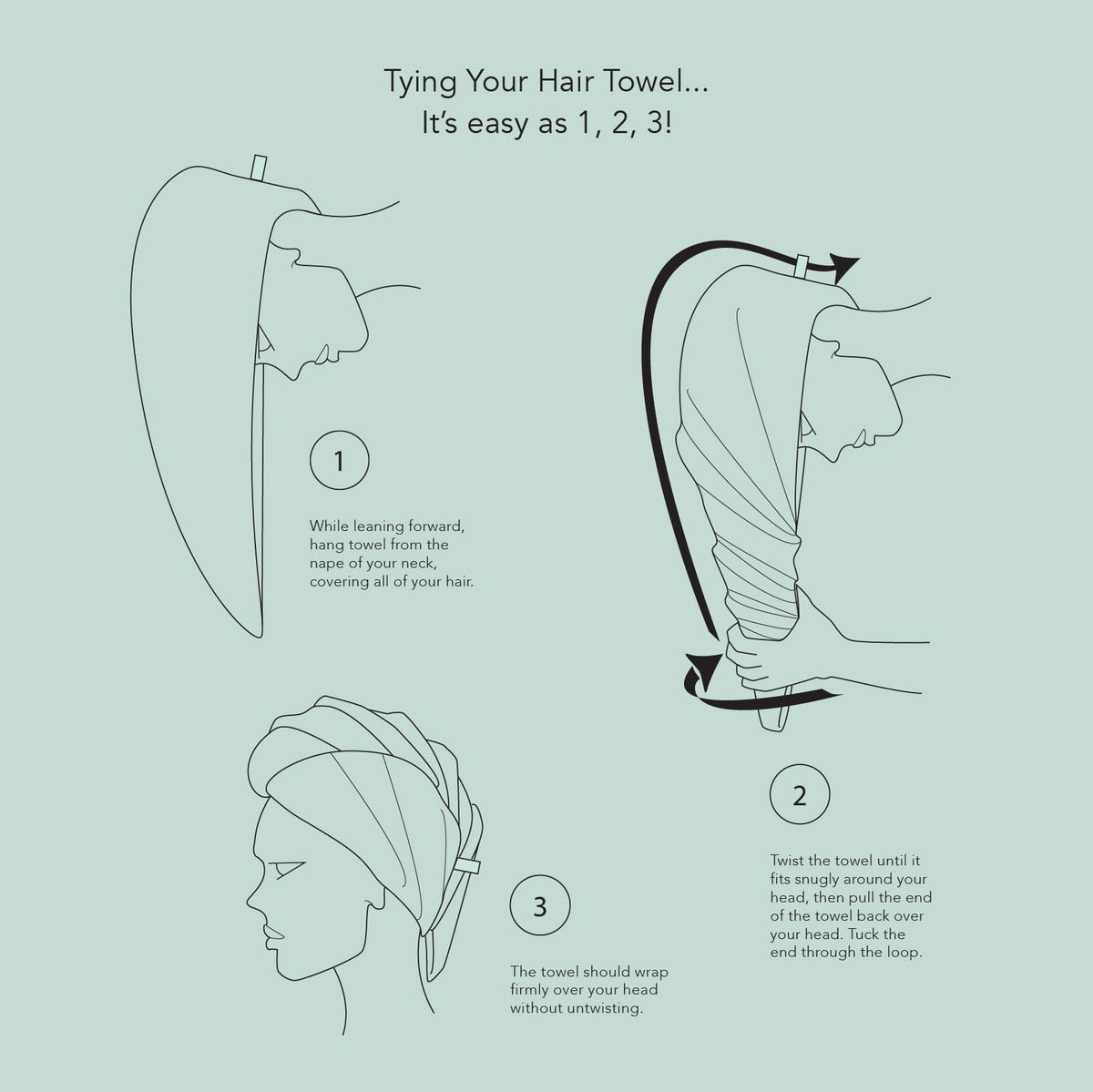 Tying Your Hair Towel...
It's easy as 1, 2, 3!

1

While leaning forward, hang towel from the nape of your neck, covering all of your hair.

2

Twist the towel until it fits snugly around your head, then pull the end of the towel back over your head. Tuck the end through the loop.

3

The towel should wrap firmly over your head without untwisting.