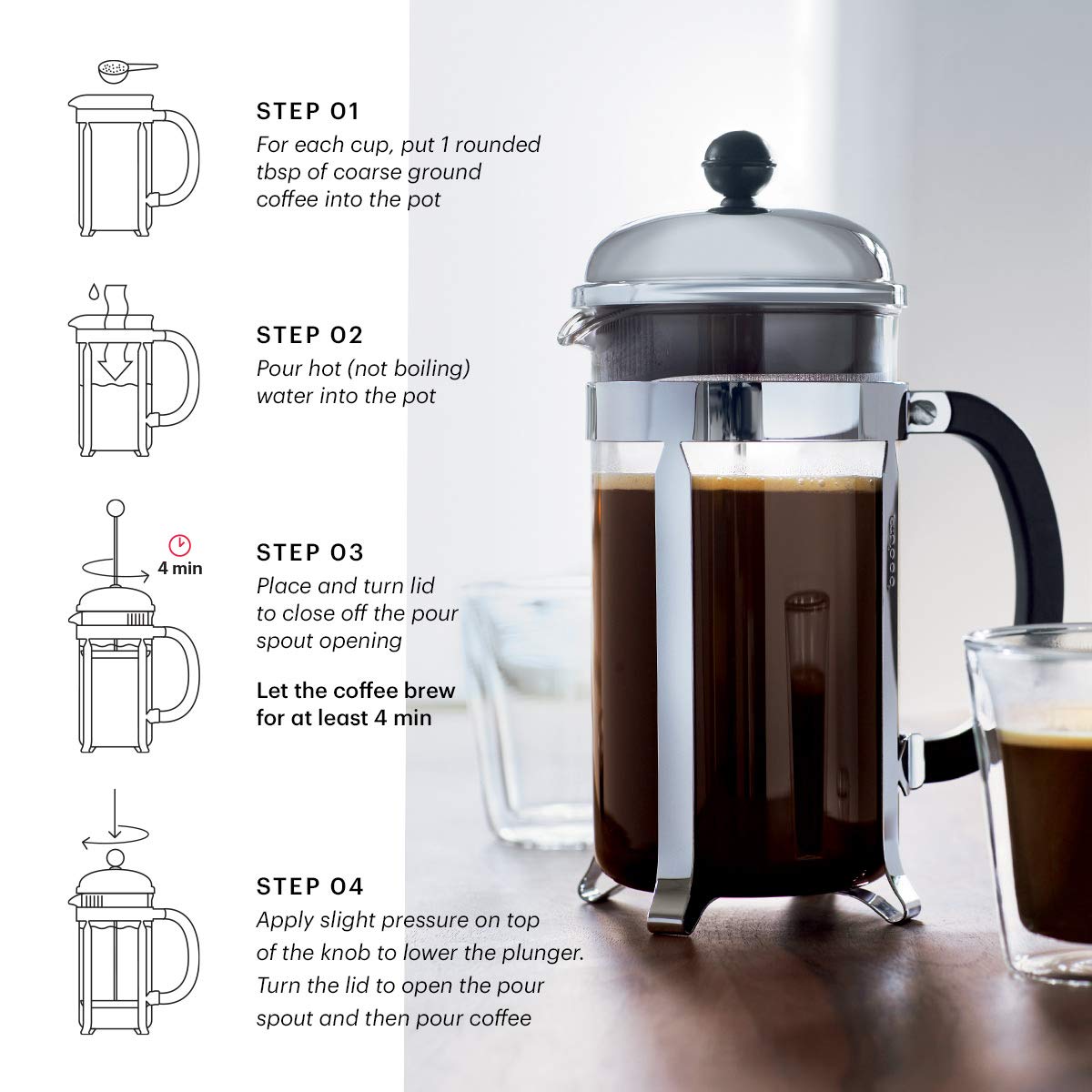 STEP 01
For each cup, put 1 rounded tbsp of coarse ground coffee into the pot

STEP 02
Pour hot (not boiling) water into the pot

4 min

STEP 03
Place and turn lid to close off the pour spout opening

Let the coffee brew for at least 4 min

STEP 04
Apply slight pressure on top of the knob to lower the plunger. Turn the lid to open the pour spout and then pour coffee