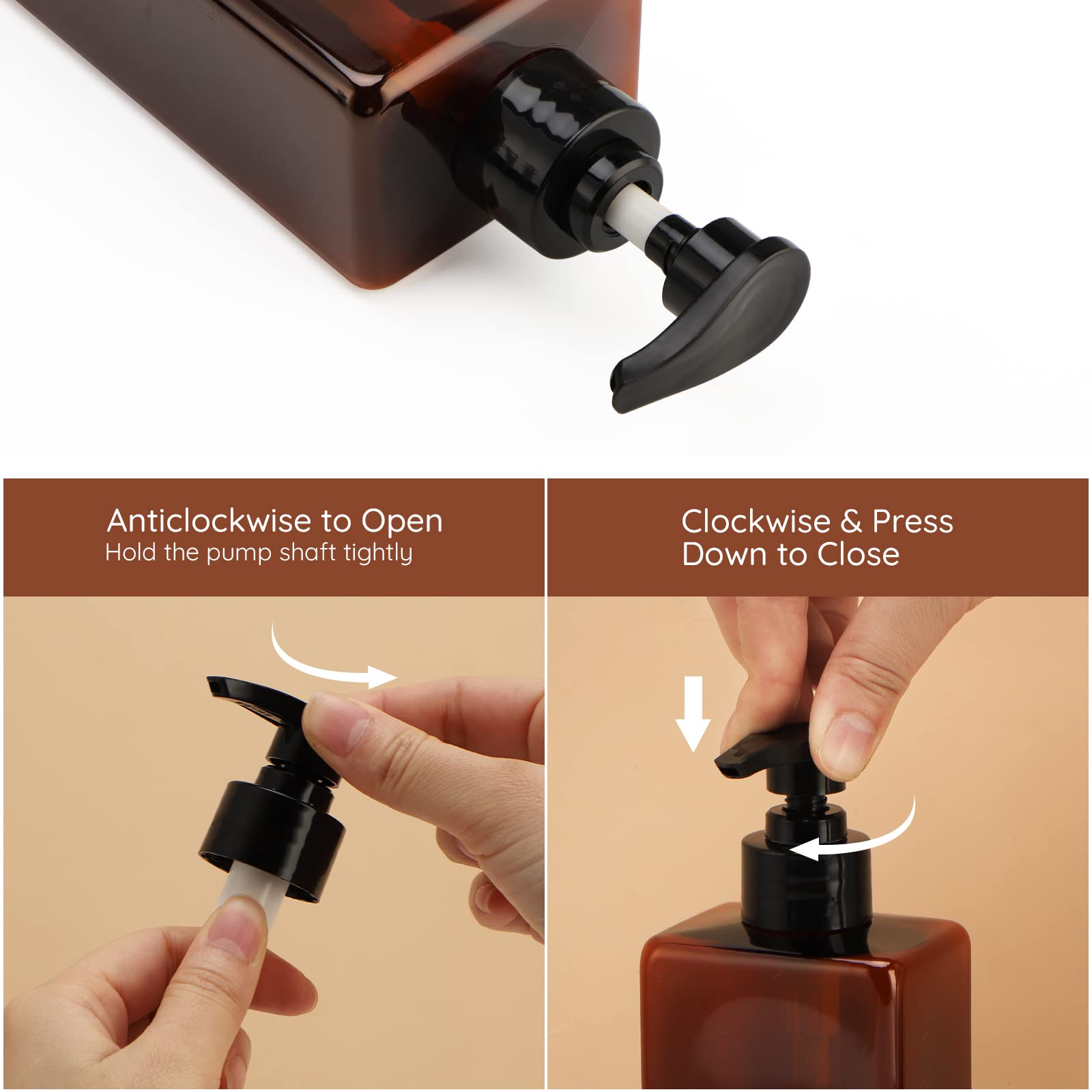 Anticlockwise to Open
Hold the pump shaft tightly

Clockwise & Press
Down to Close