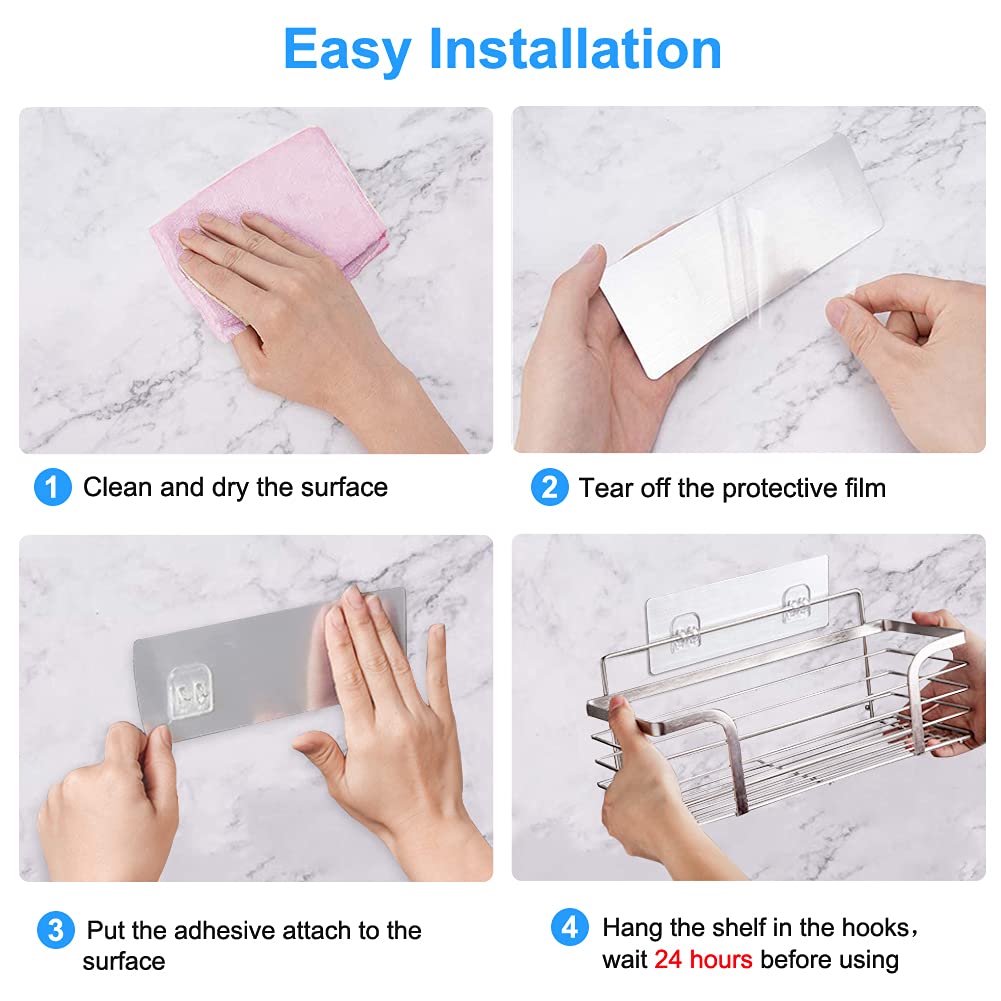 Easy Installation

1 Clean and dry the surface

2 Tear off the protective film

3 Put the adhesive attach to the surface

4 Hang the shelf in the hooks， wait 24 hours before using