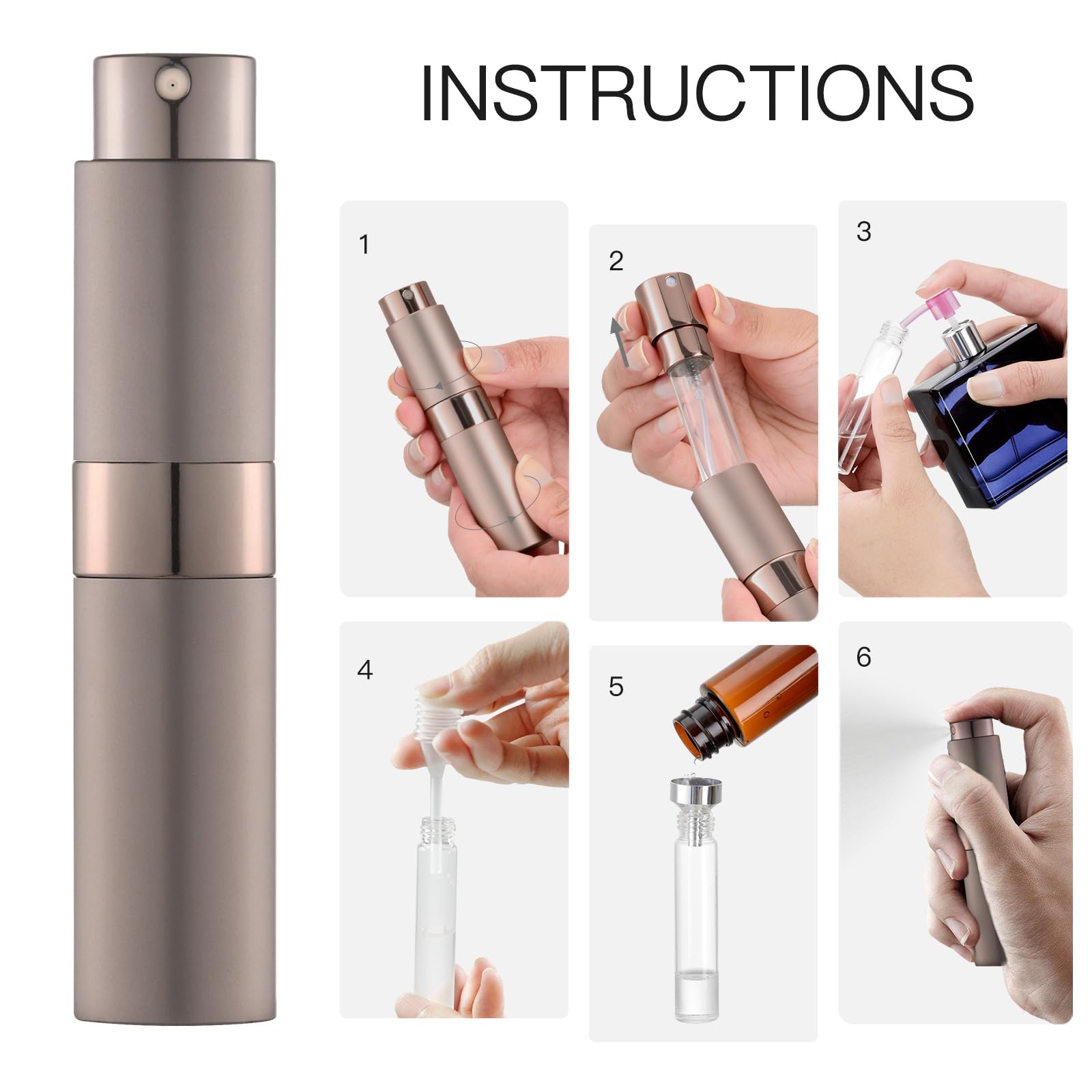 INSTRUCTIONS

1

2

3

4

5

6