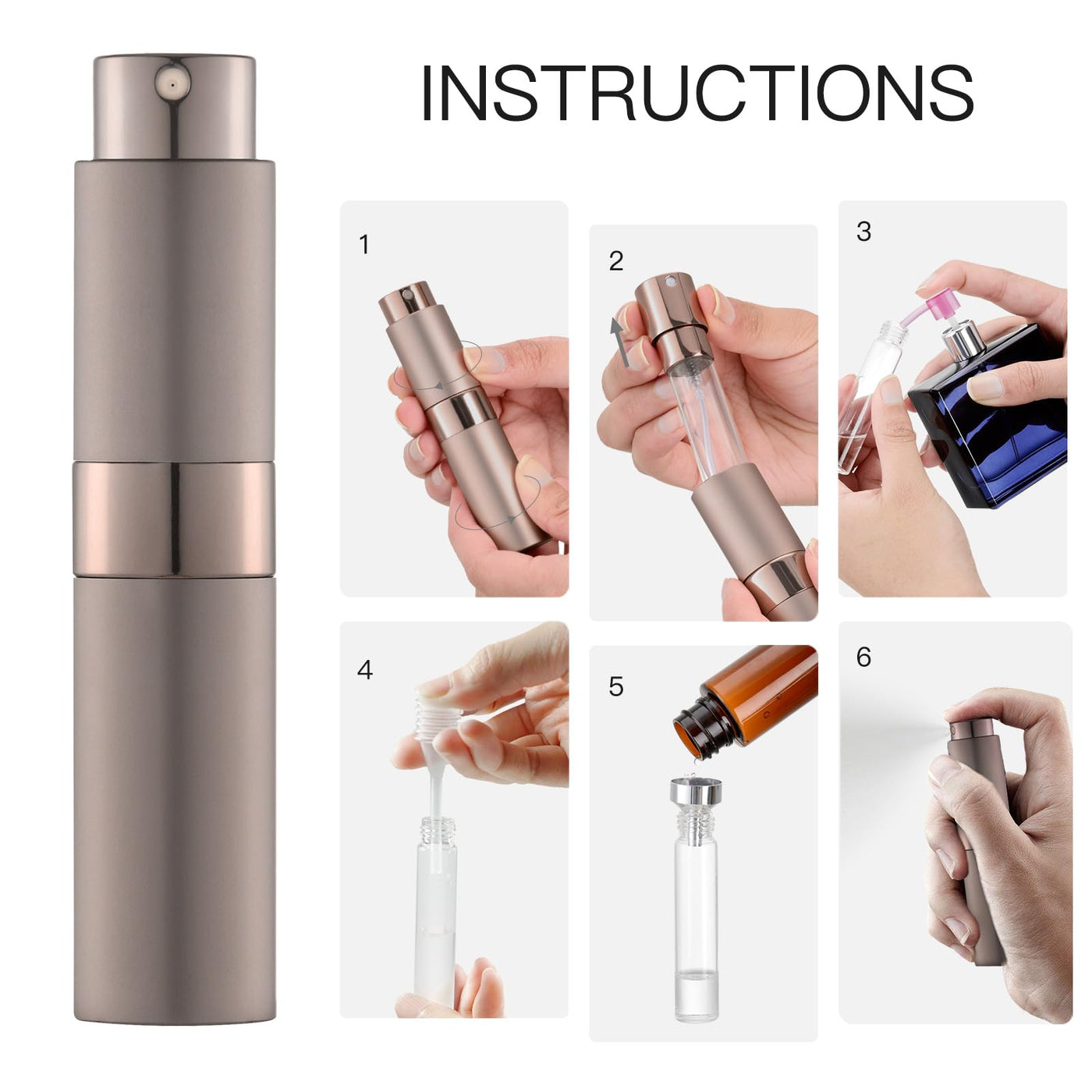 INSTRUCTIONS

1

2

3

4

5

6