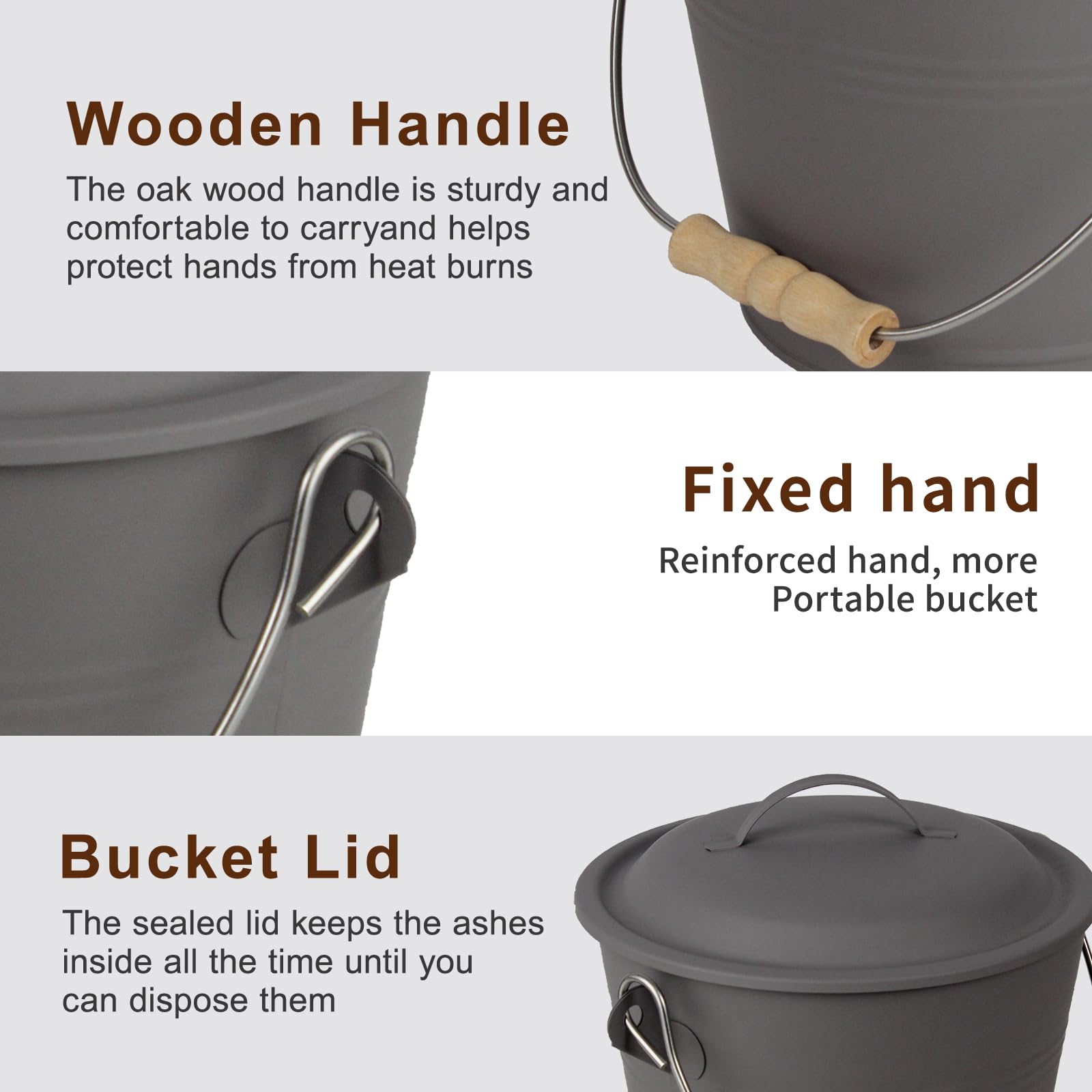 Wooden Handle

The oak wood handle is sturdy and comfortable to carryand helps protect hands from heat burns

Fixed hand

Reinforced hand, more Portable bucket

Bucket Lid

The sealed lid keeps the ashes inside all the time until you can dispose them