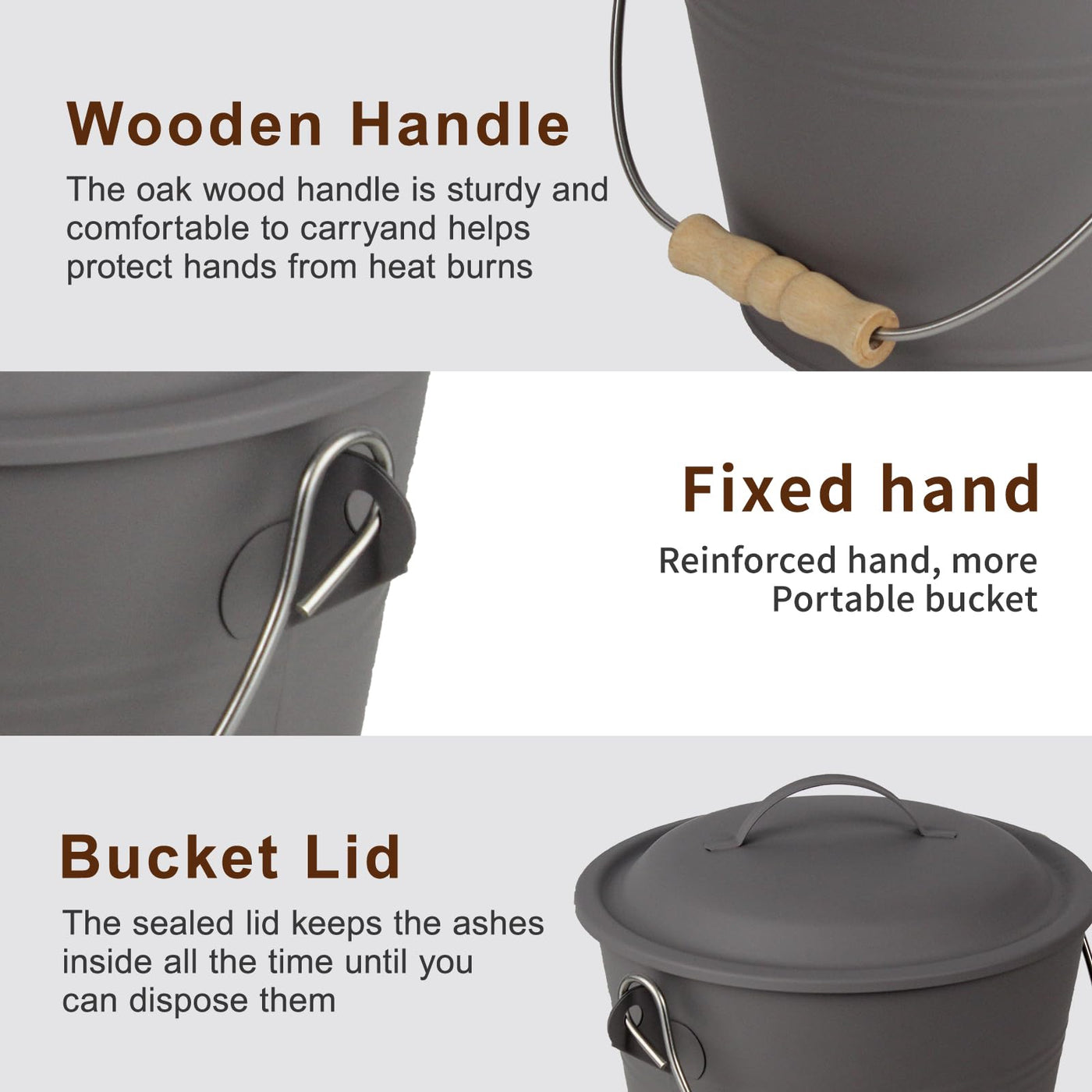 Wooden Handle

The oak wood handle is sturdy and comfortable to carryand helps protect hands from heat burns

Fixed hand

Reinforced hand, more Portable bucket

Bucket Lid

The sealed lid keeps the ashes inside all the time until you can dispose them