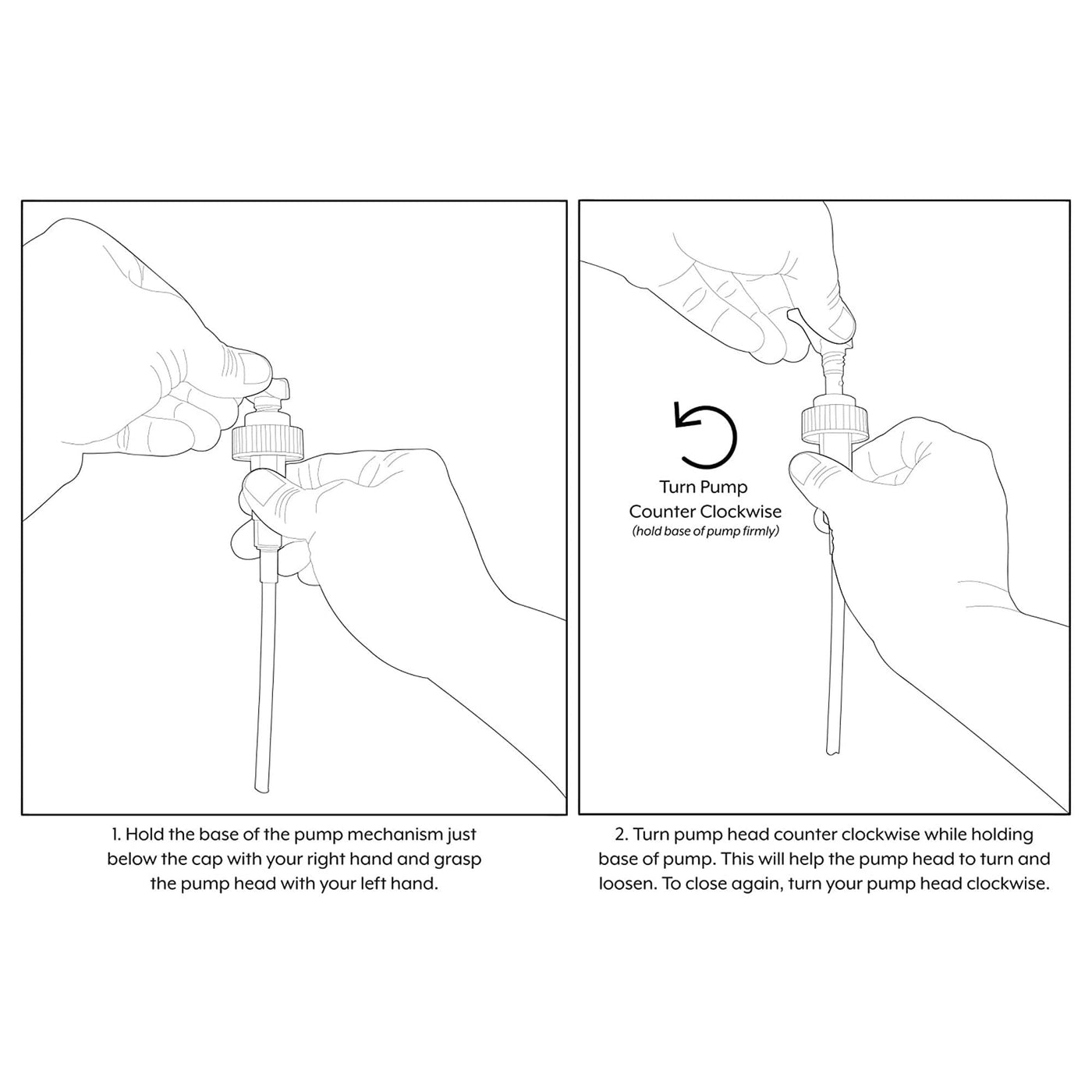 1. Hold the base of the pump mechanism just below the cap with your right hand and grasp the pump head with your left hand.

Turn Pump
Counter Clockwise
(hold base of pump firmly)

2. Turn pump head counter clockwise while holding base of pump. This will help the pump head to turn and loosen. To close again, turn your pump head clockwise.