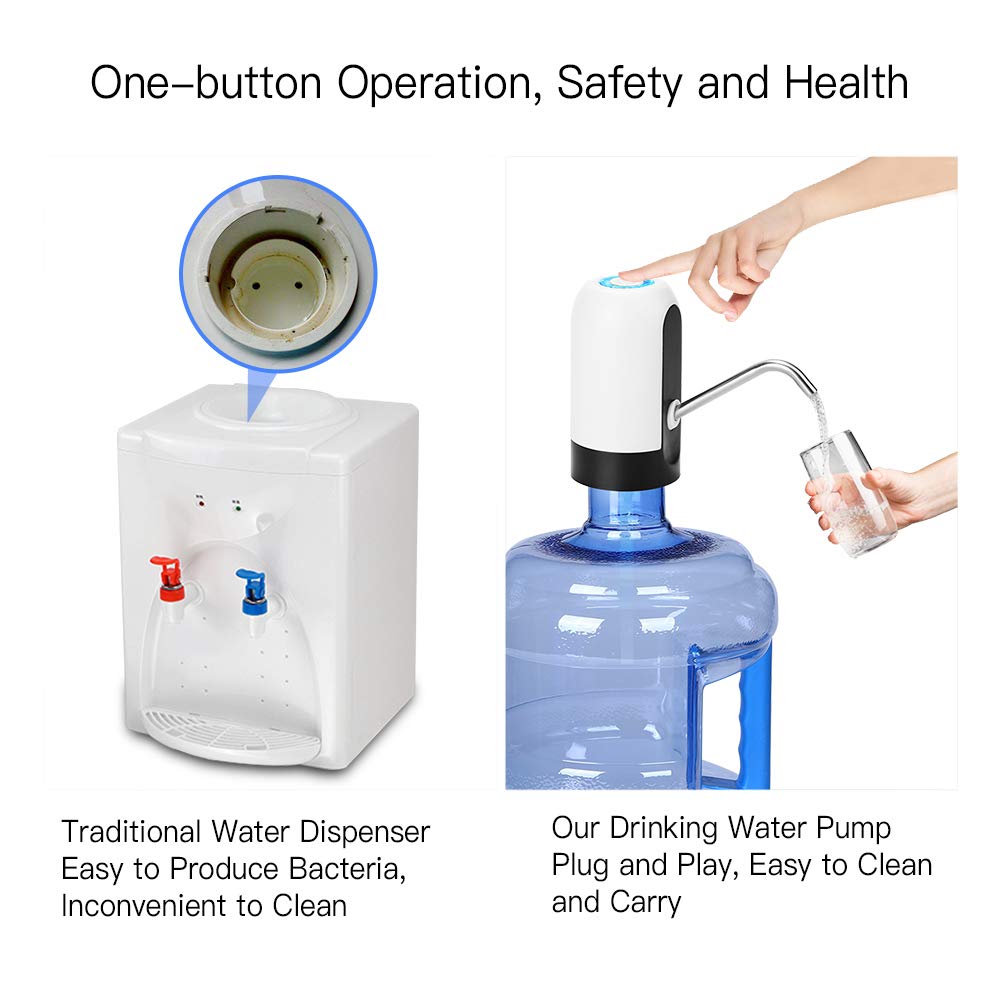 One–button Operation, Safety and Health

Traditional Water Dispenser
Easy to Produce Bacteria,
Inconvenient to Clean

Our Drinking Water Pump
Plug and Play, Easy to Clean
and Carry