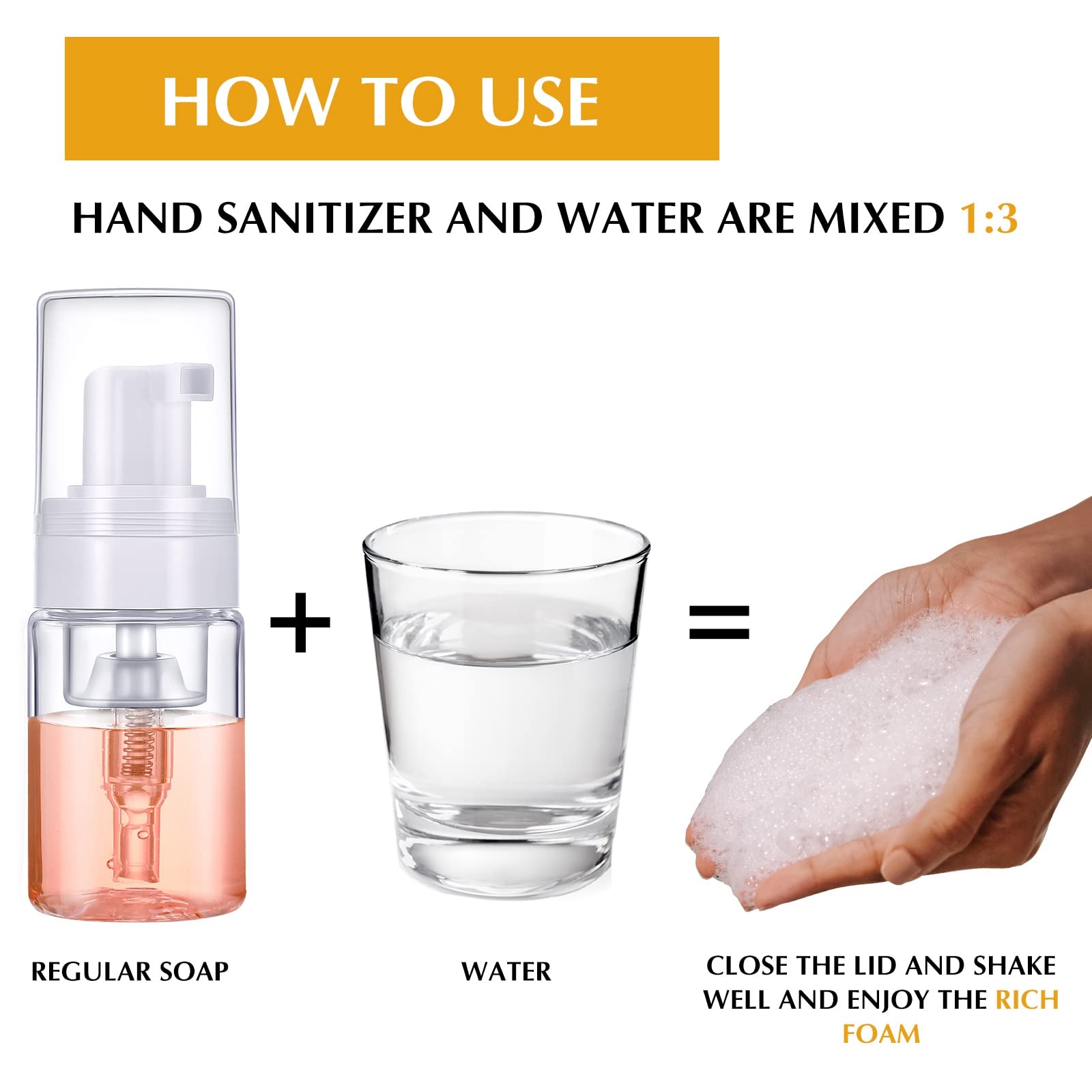 HOW TO USE

HAND SANITIZER AND WATER ARE MIXED 1:3

+

=

REGULAR SOAP

WATER

CLOSE THE LID AND SHAKE WELL AND ENJOY THE RICH FOAM