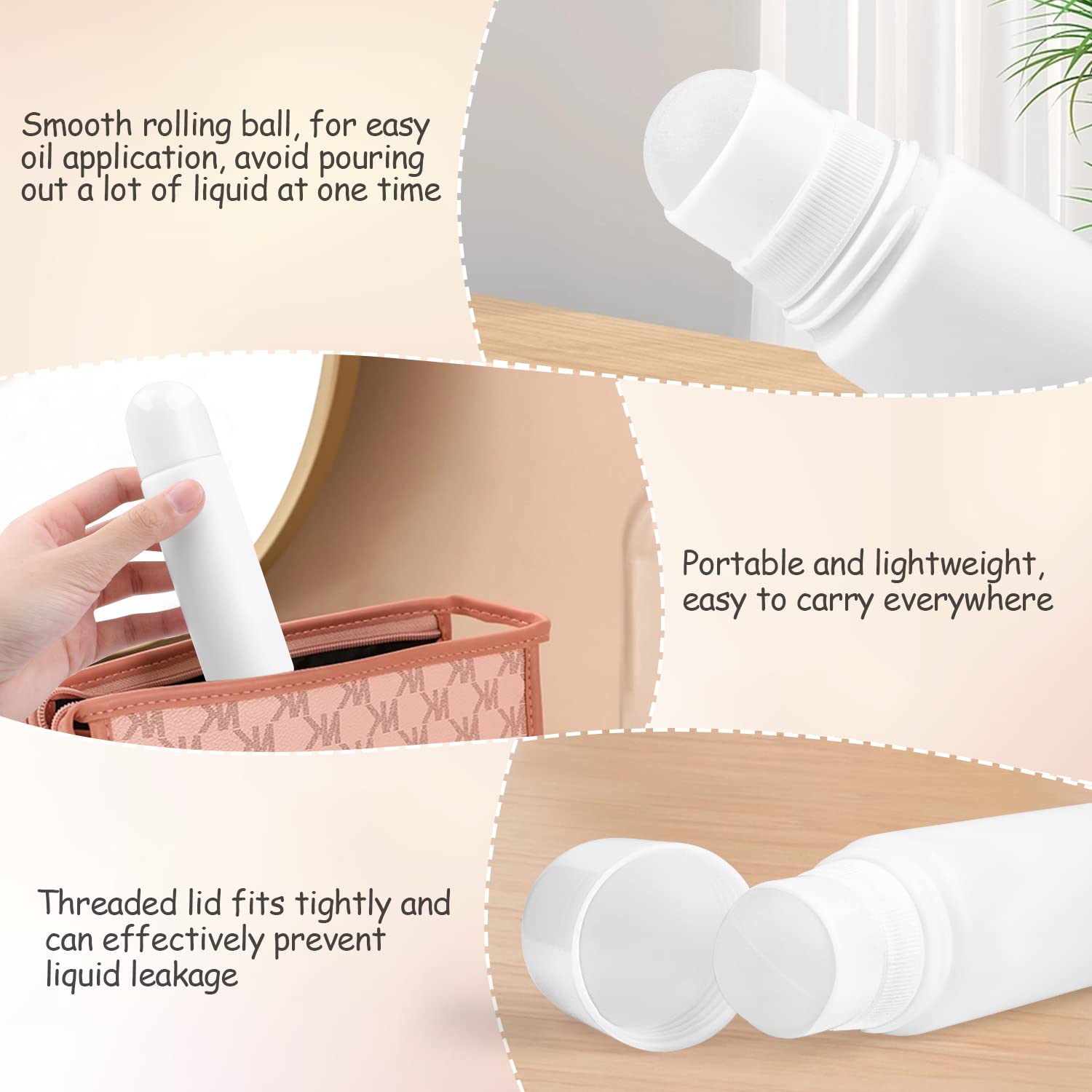 Smooth rolling ball, for easy oil application, avoid pouring out a lot of liquid at one time

Portable and lightweight, easy to carry everywhere

Threaded lid fits tightly and can effectively prevent liquid leakage