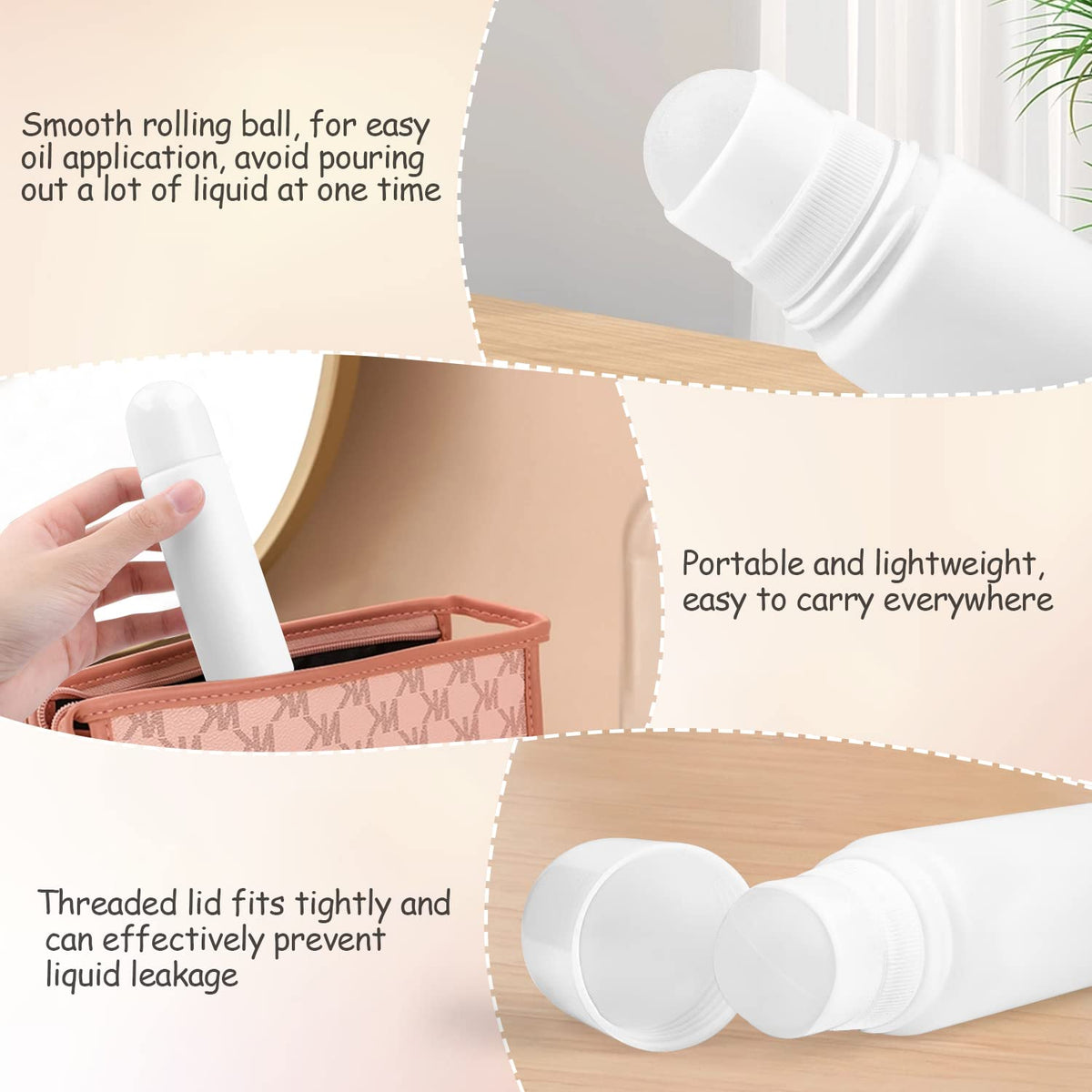 Smooth rolling ball, for easy oil application, avoid pouring out a lot of liquid at one time

Portable and lightweight, easy to carry everywhere

Threaded lid fits tightly and can effectively prevent liquid leakage