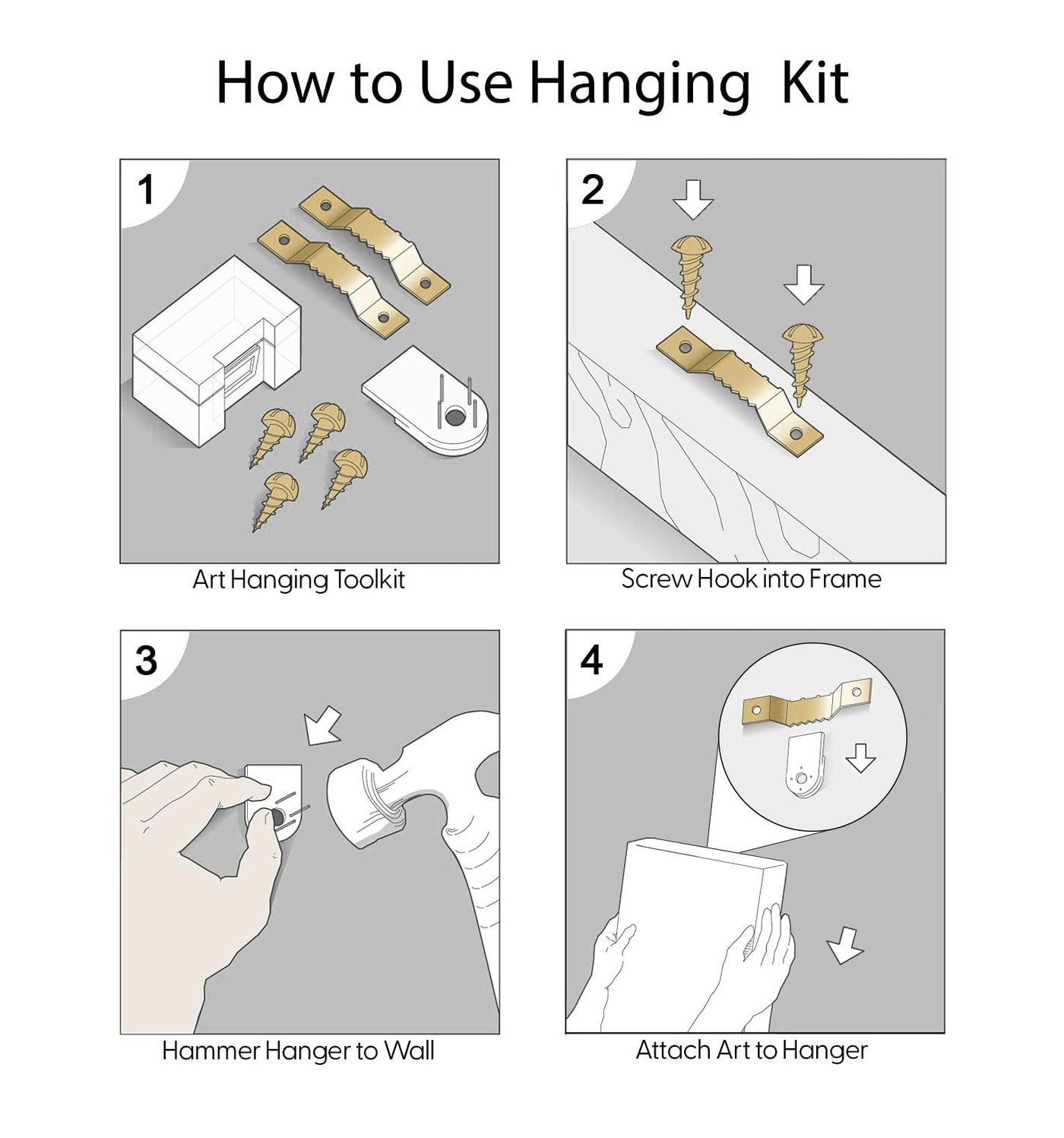 How to Use Hanging Kit

1

Art Hanging Toolkit

2

Screw Hook into Frame

3

Hammer Hanger to Wall

4

Attach Art to Hanger