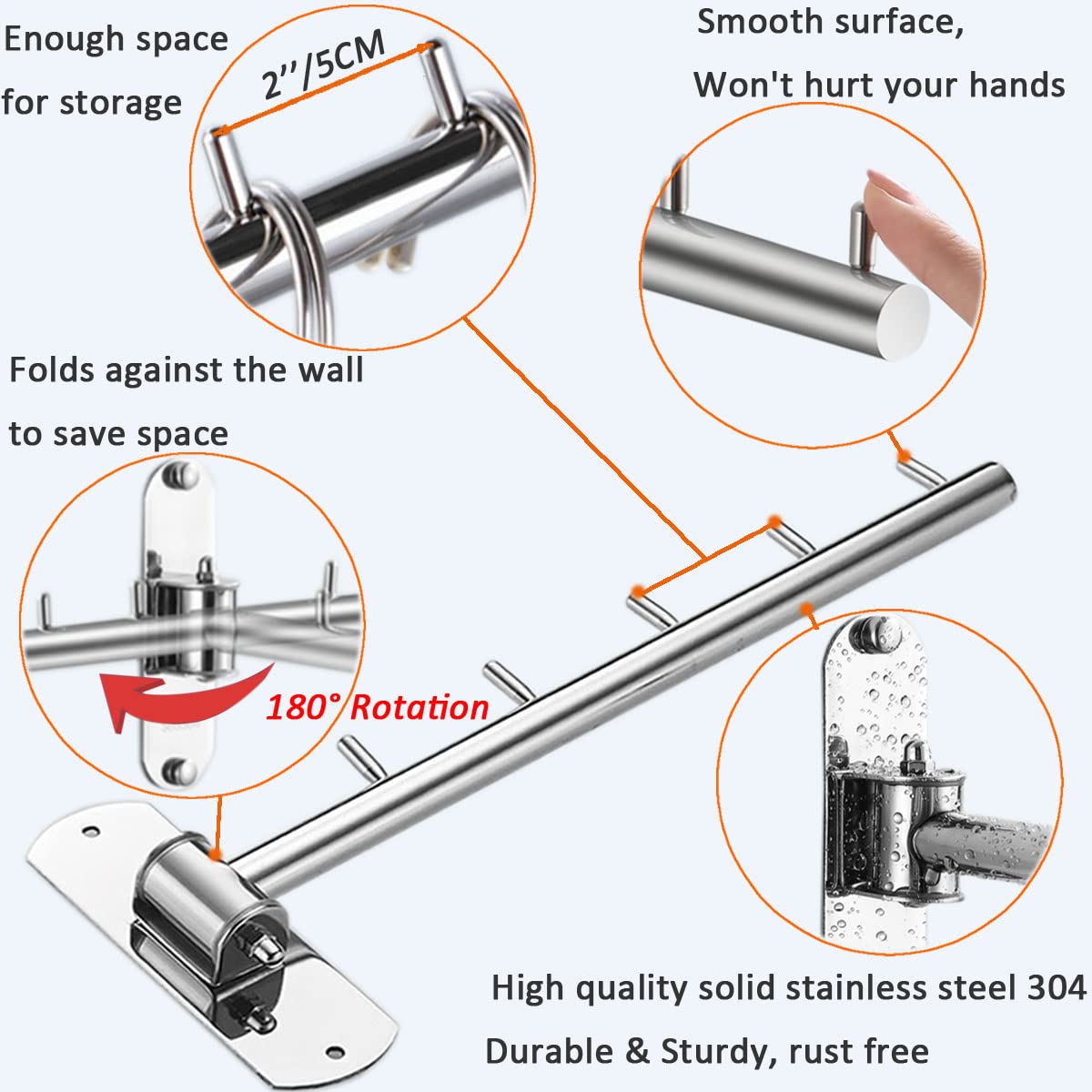 Enough space for storage

2''/5CM

Smooth surface, Won't hurt your hands

Folds against the wall to save space

180° Rotation

High quality solid stainless steel 304

Durable & Sturdy, rust free