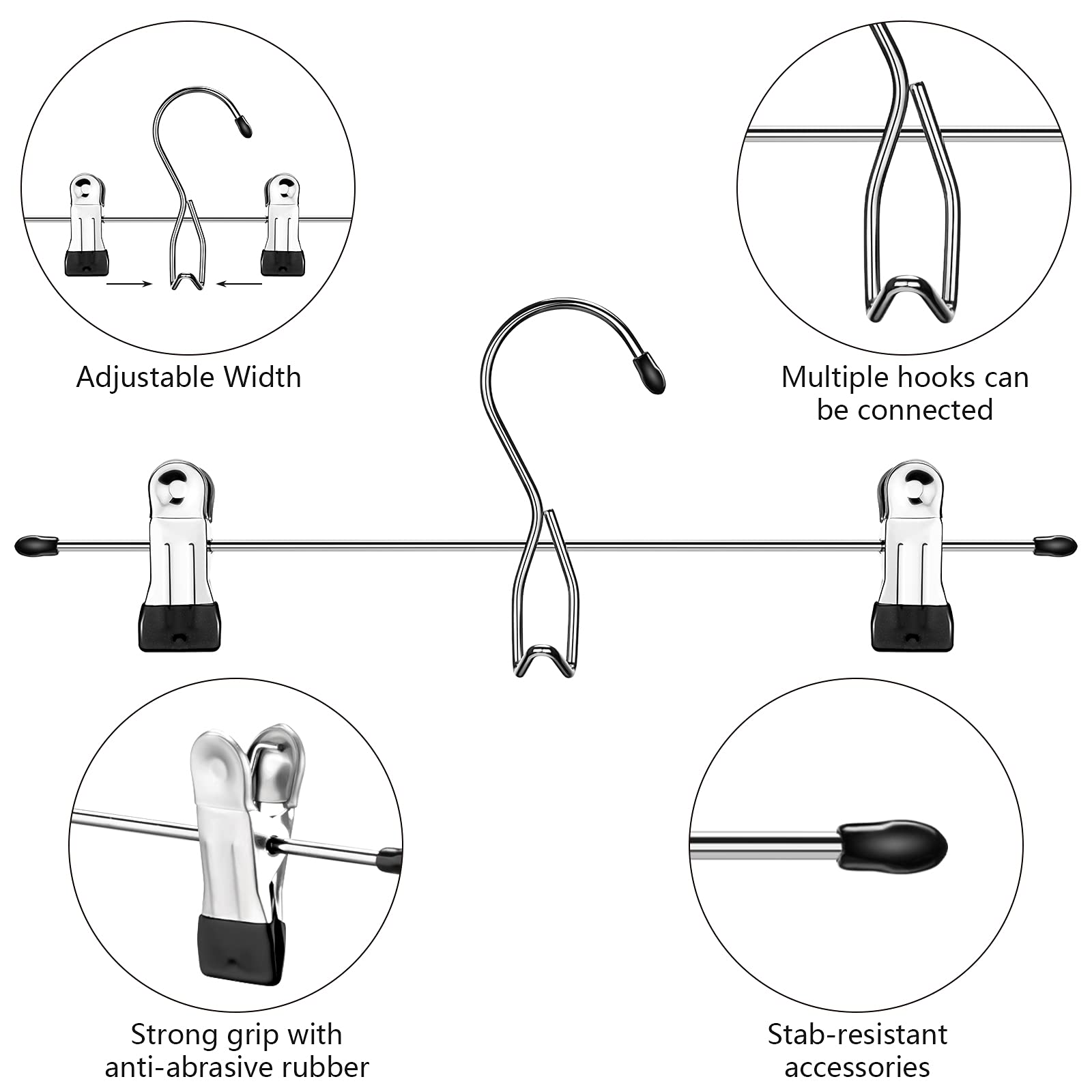 Adjustable Width

Multiple hooks can be connected

Strong grip with anti-abrasive rubber

Stab-resistant accessories