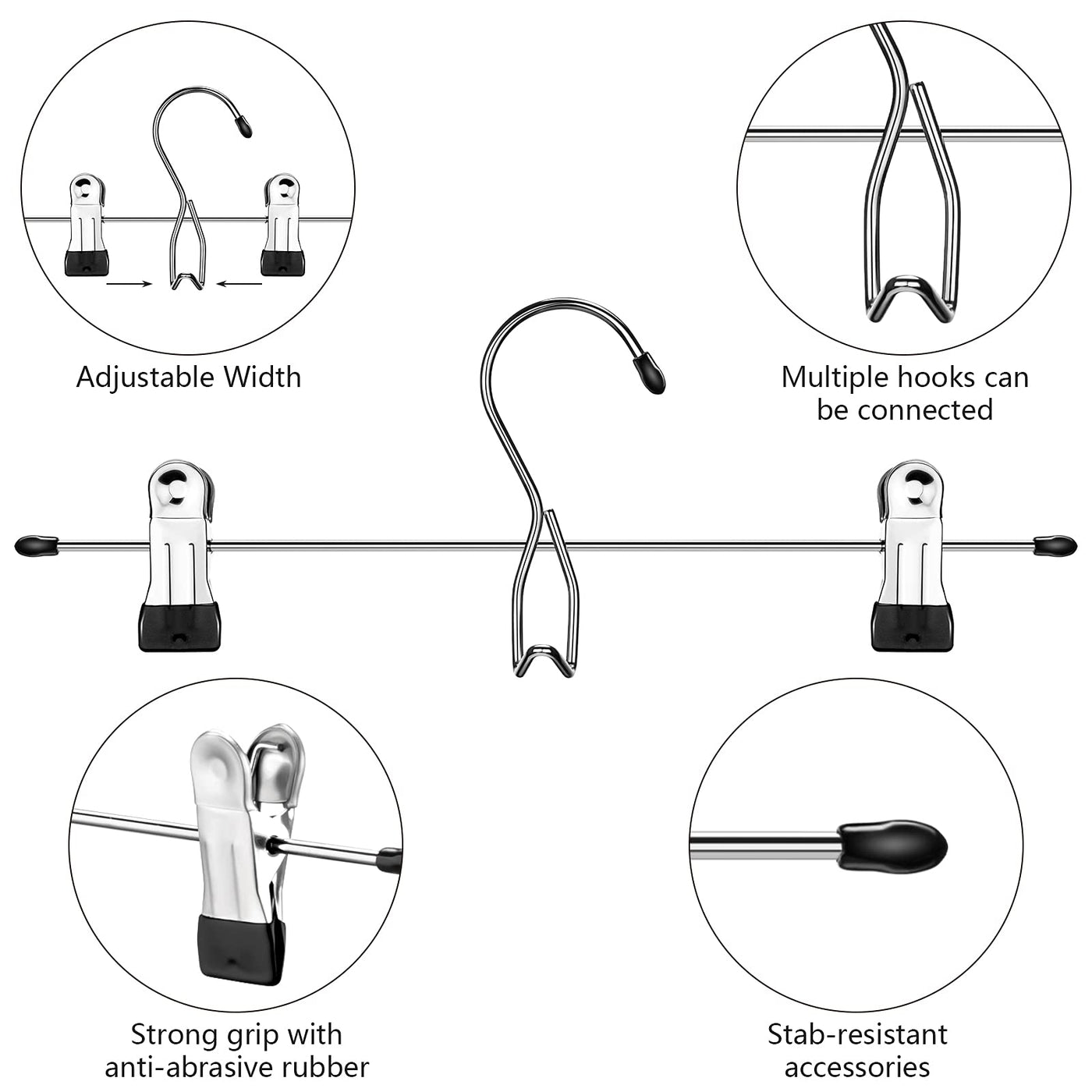 Adjustable Width

Multiple hooks can be connected

Strong grip with anti-abrasive rubber

Stab-resistant accessories