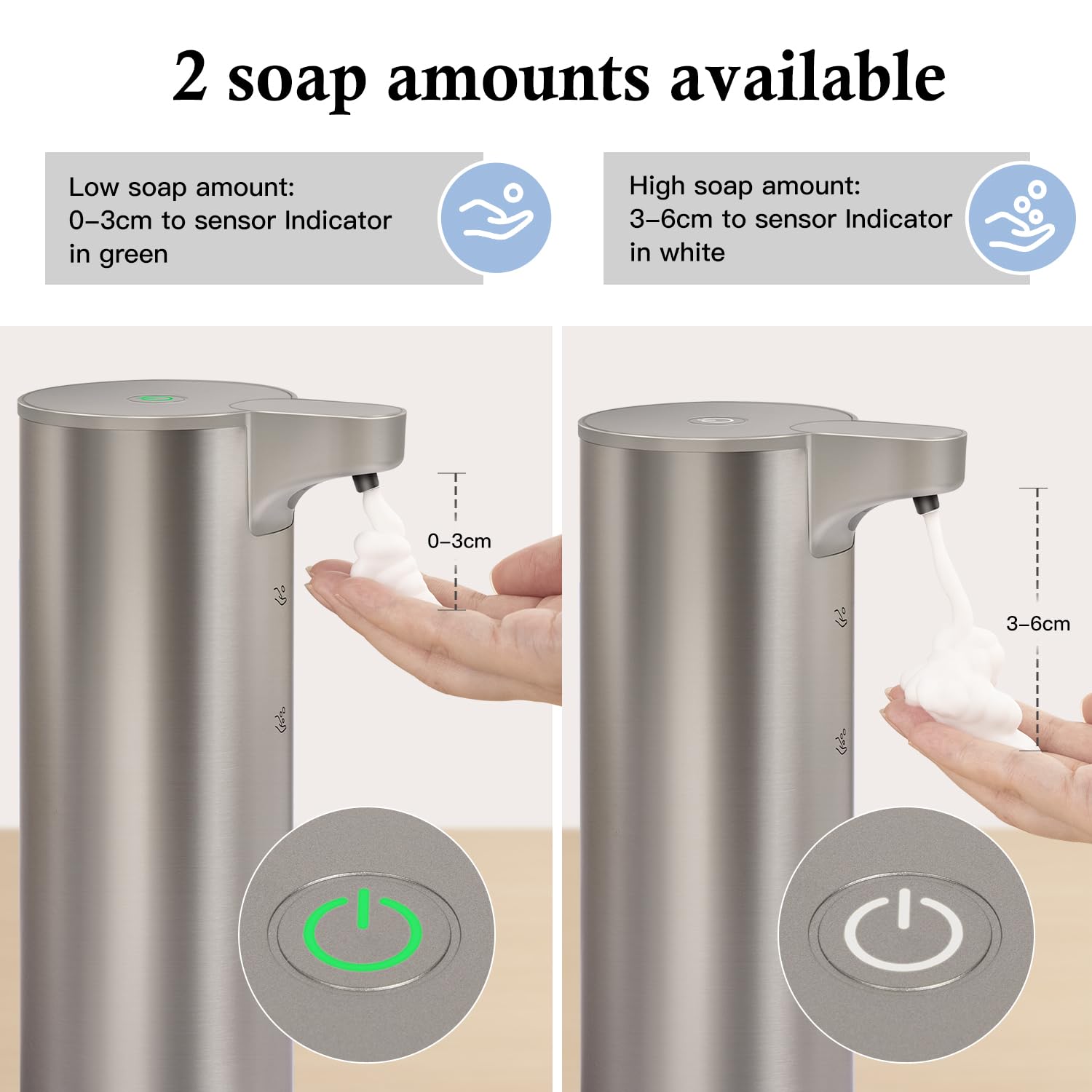 2 soap amounts available

Low soap amount:
0–3cm to sensor Indicator in green

High soap amount:
3–6cm to sensor Indicator in white

0–3cm

3–6cm