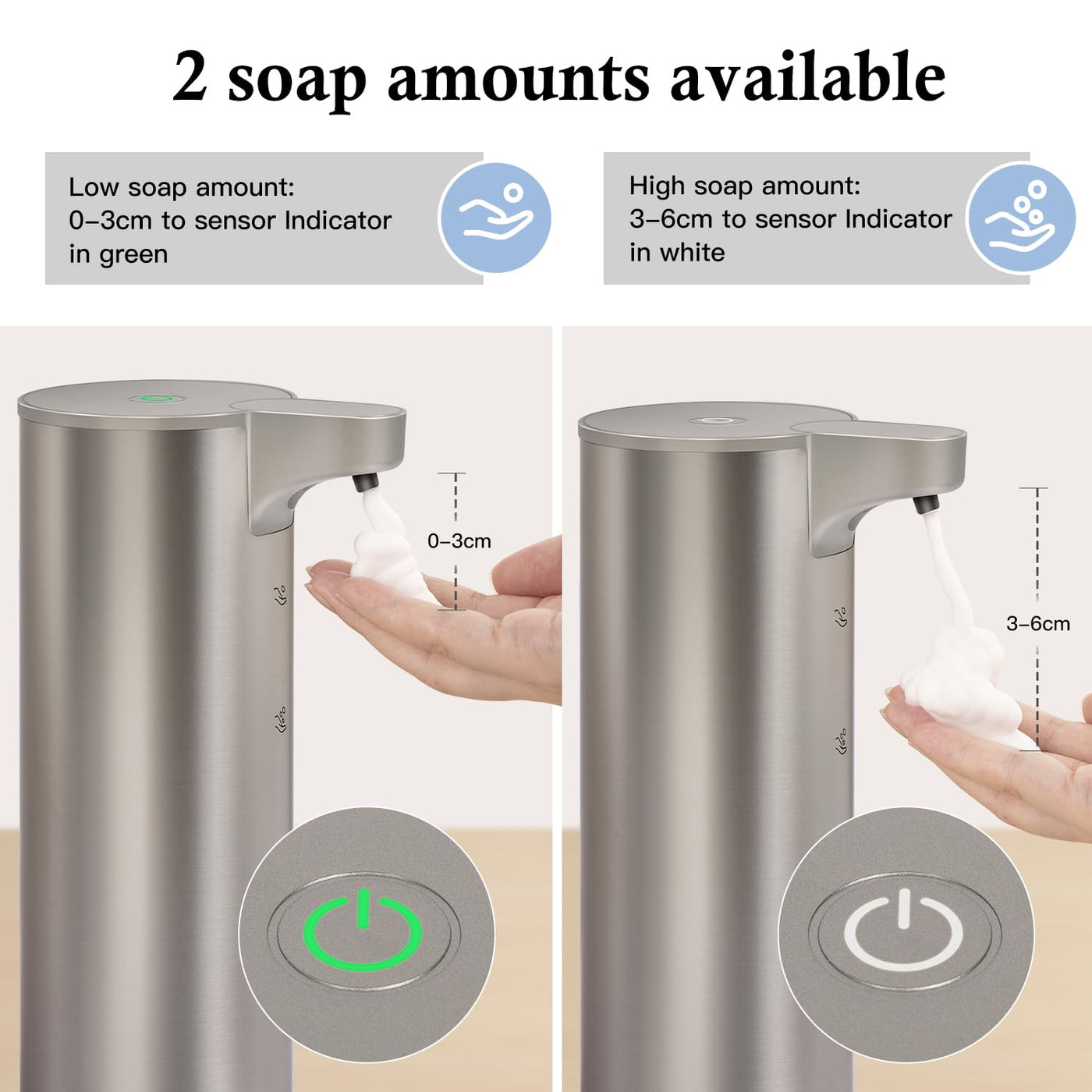 2 soap amounts available

Low soap amount:
0–3cm to sensor Indicator in green

High soap amount:
3–6cm to sensor Indicator in white

0–3cm

3–6cm