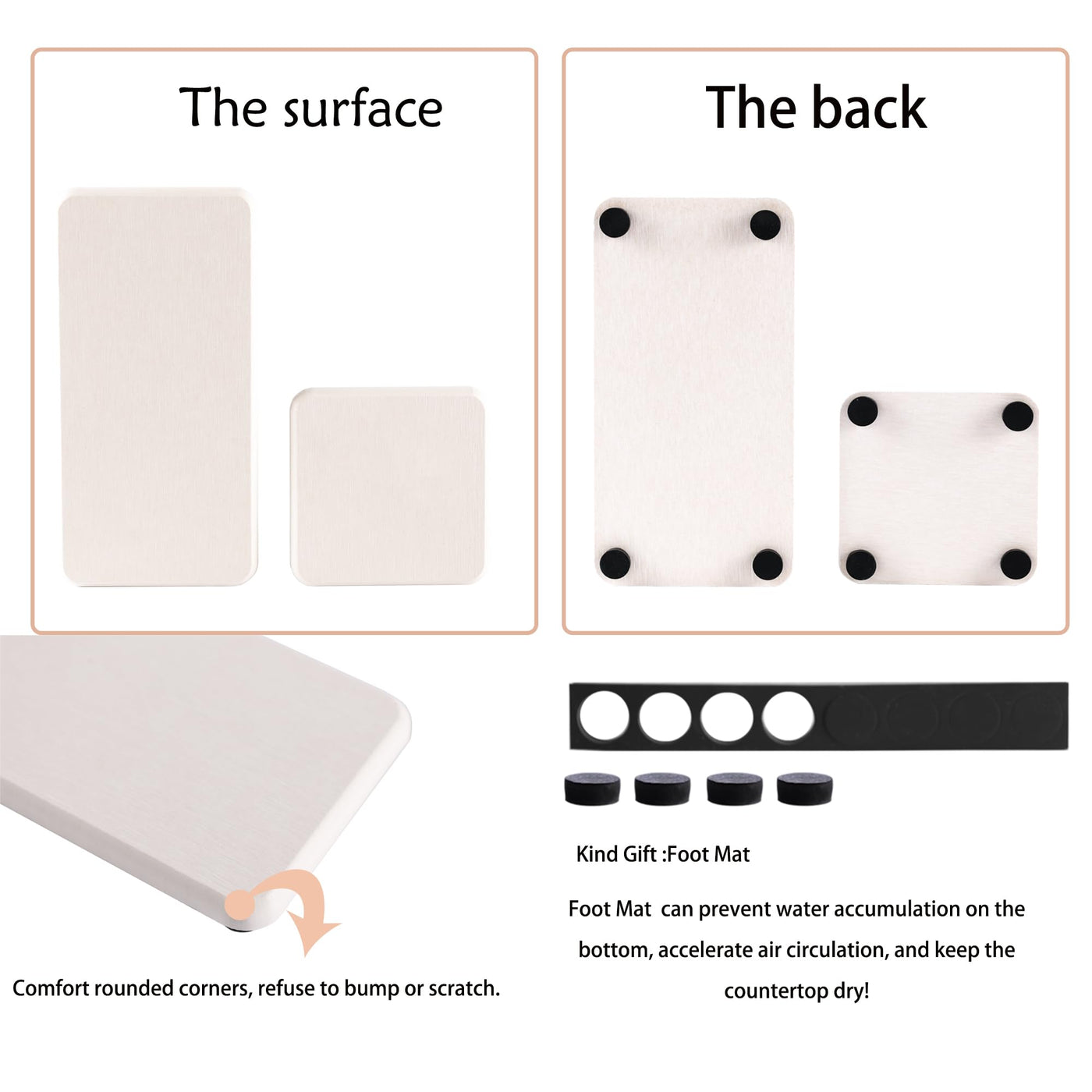 The surface

The back

Comfort rounded corners, refuse to bump or scratch.

Kind Gift :Foot Mat

Foot Mat  can prevent water accumulation on the bottom, accelerate air circulation, and keep the countertop dry!